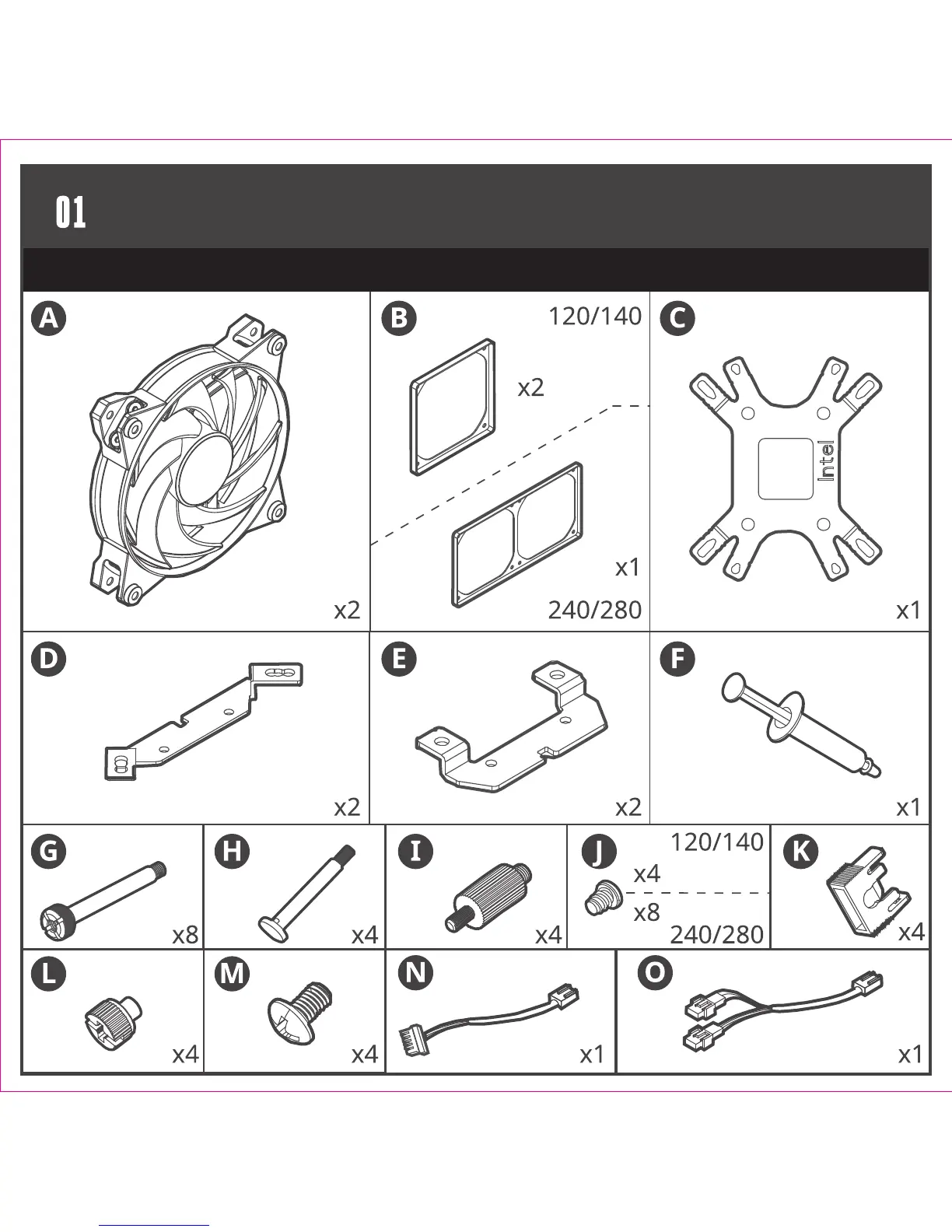 01

A
x2

B
120/140
x2
x1
240/280

C
Intel
x1

D
x2

E
x2

F
x1

G
x8

H
x4

I
x4

J
120/140
x4
x8
240/280

K
x4

L
x4

M
x4

N
x1

O
x1