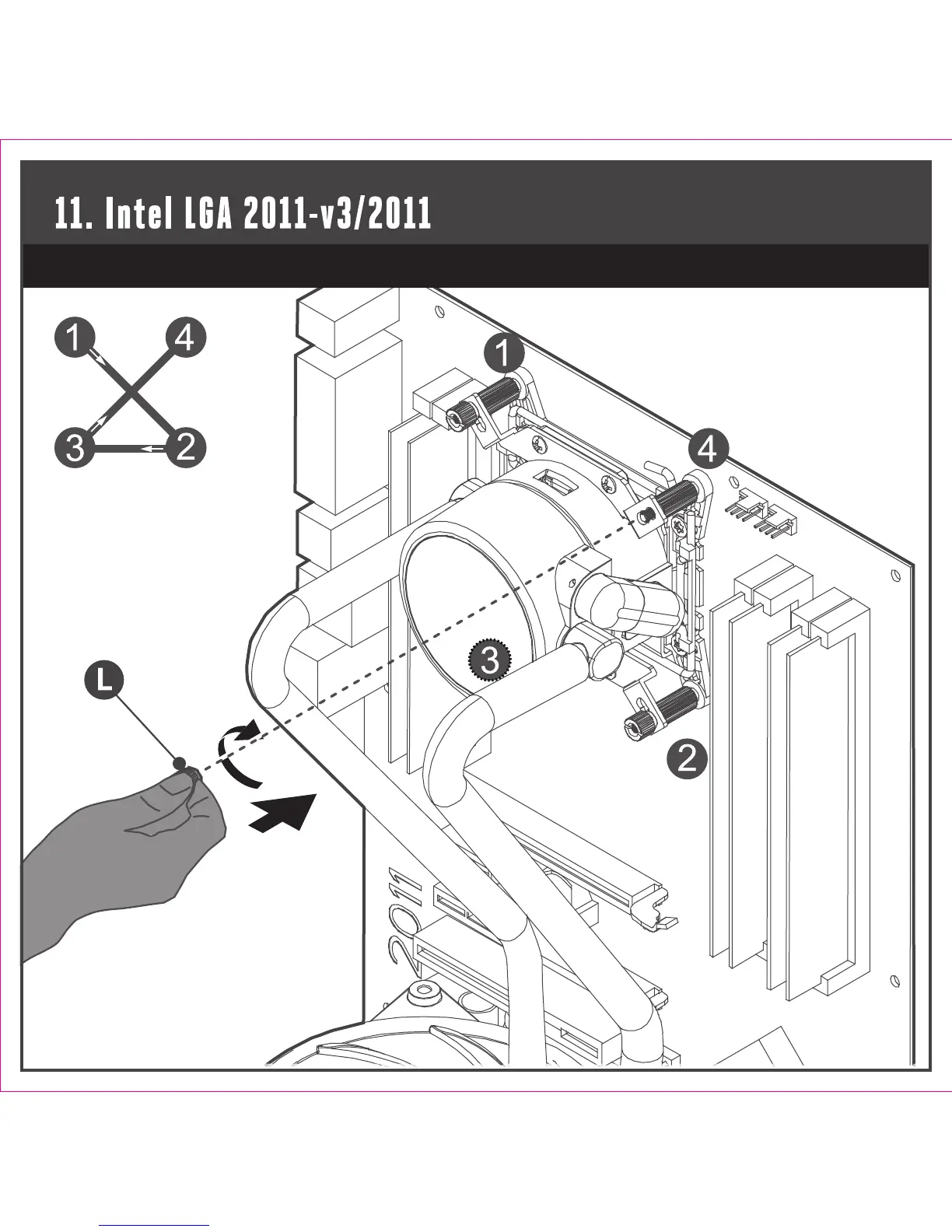 11. Intel LGA 2011-v3/2011

1 4
3 2

1
4
3
2
L

2011