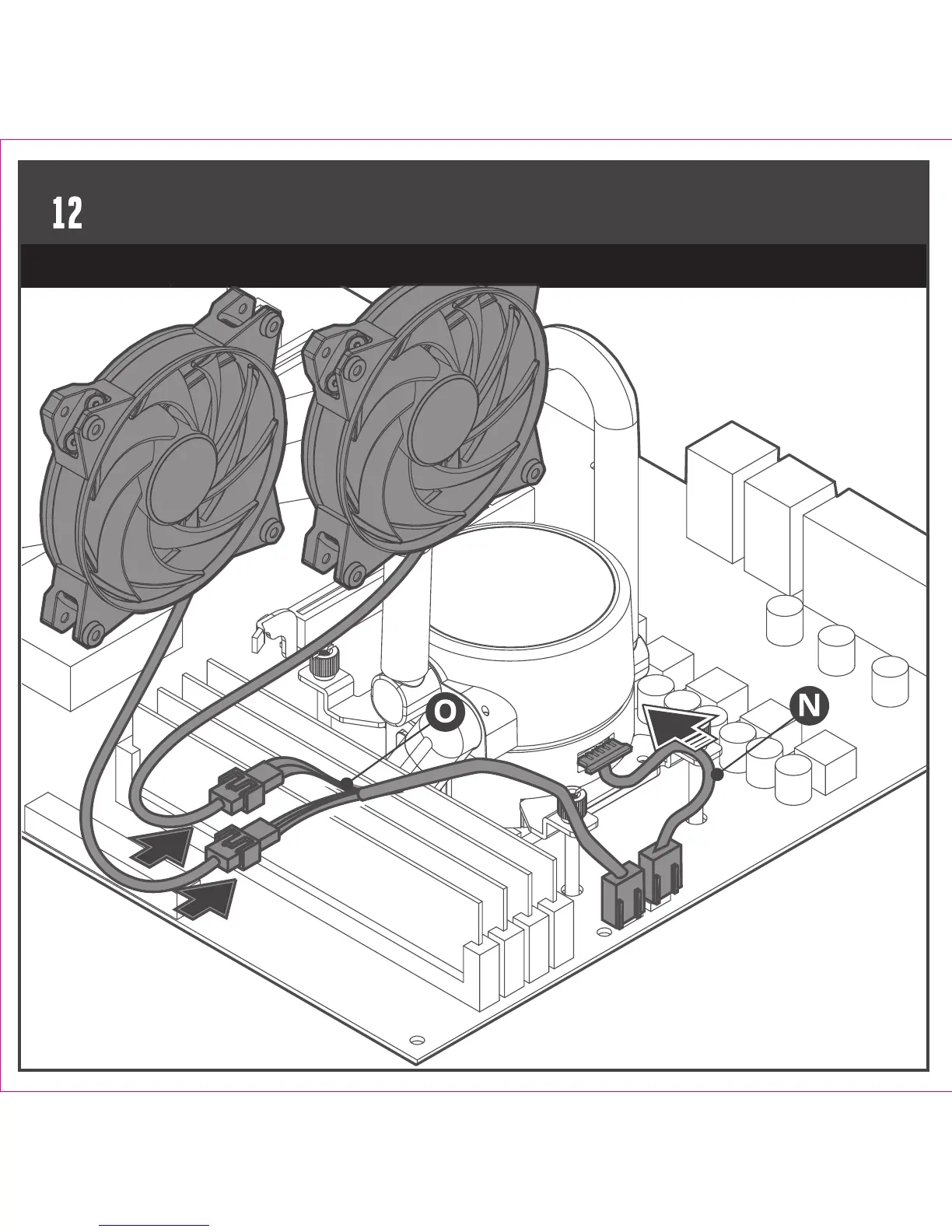 12

O

N