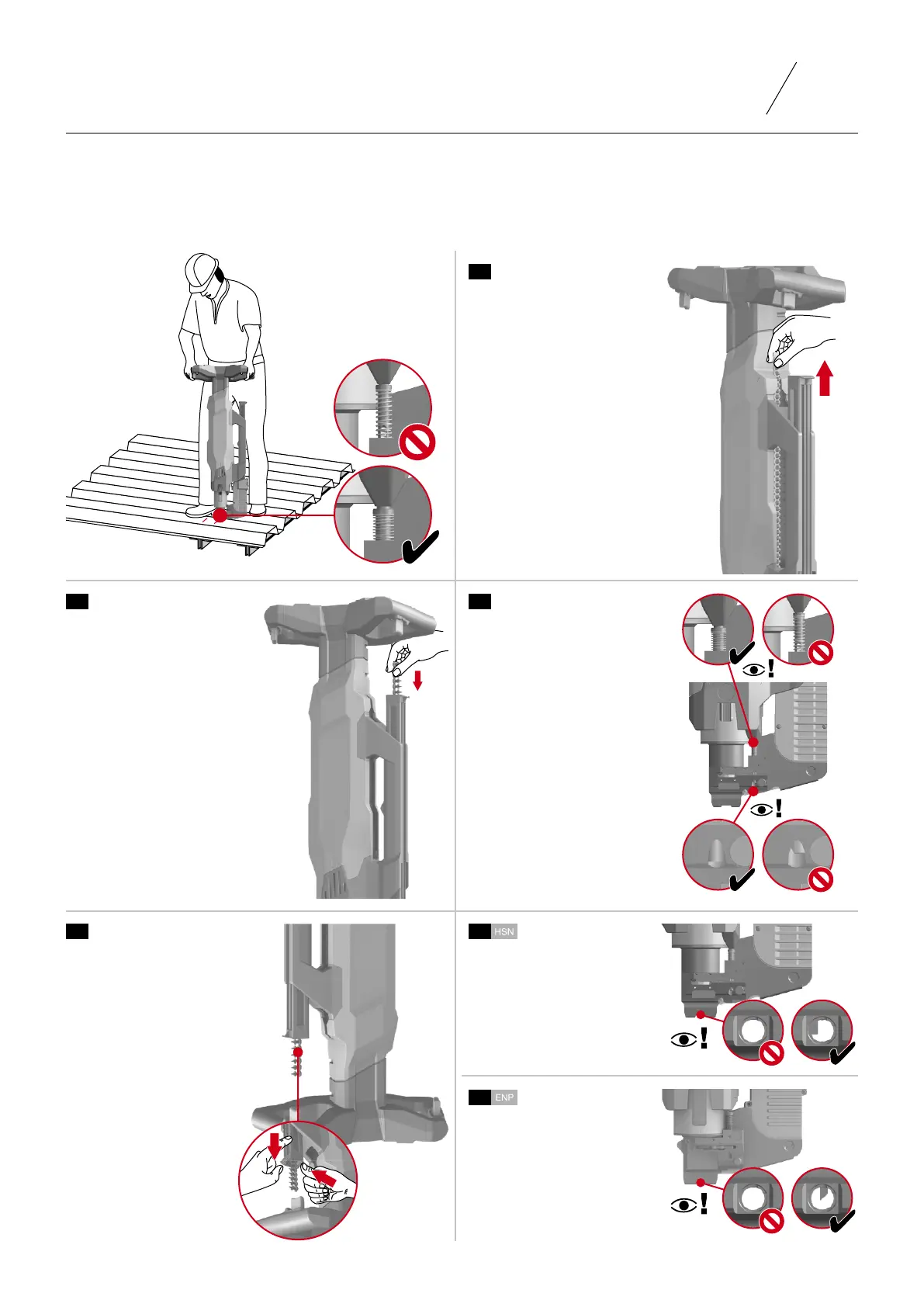 HSN

ENP