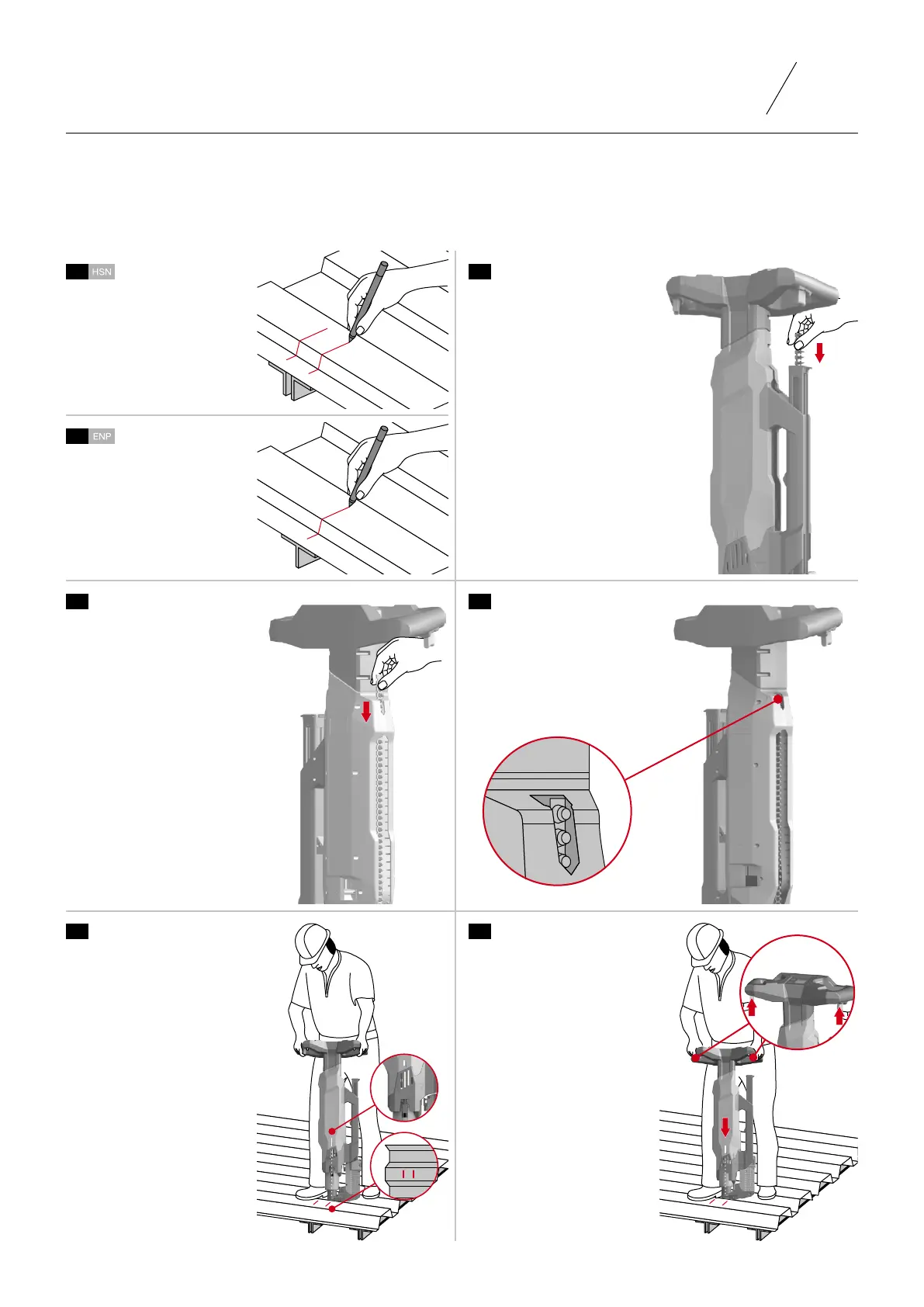 HSN

ENP