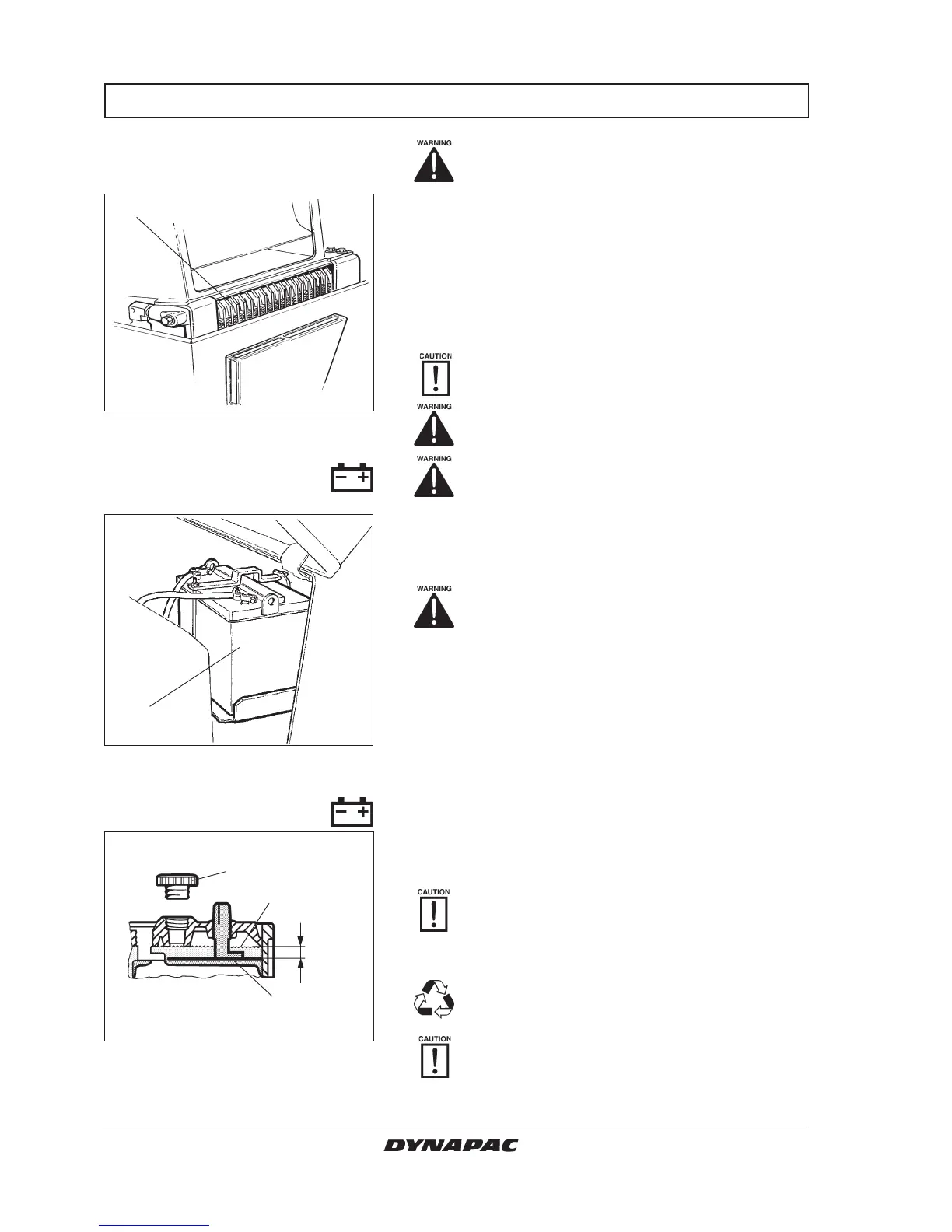 WARNING

CAUTION

WARNING

WARNING

WARNING

CAUTION

CAUTION

DYNAPAC