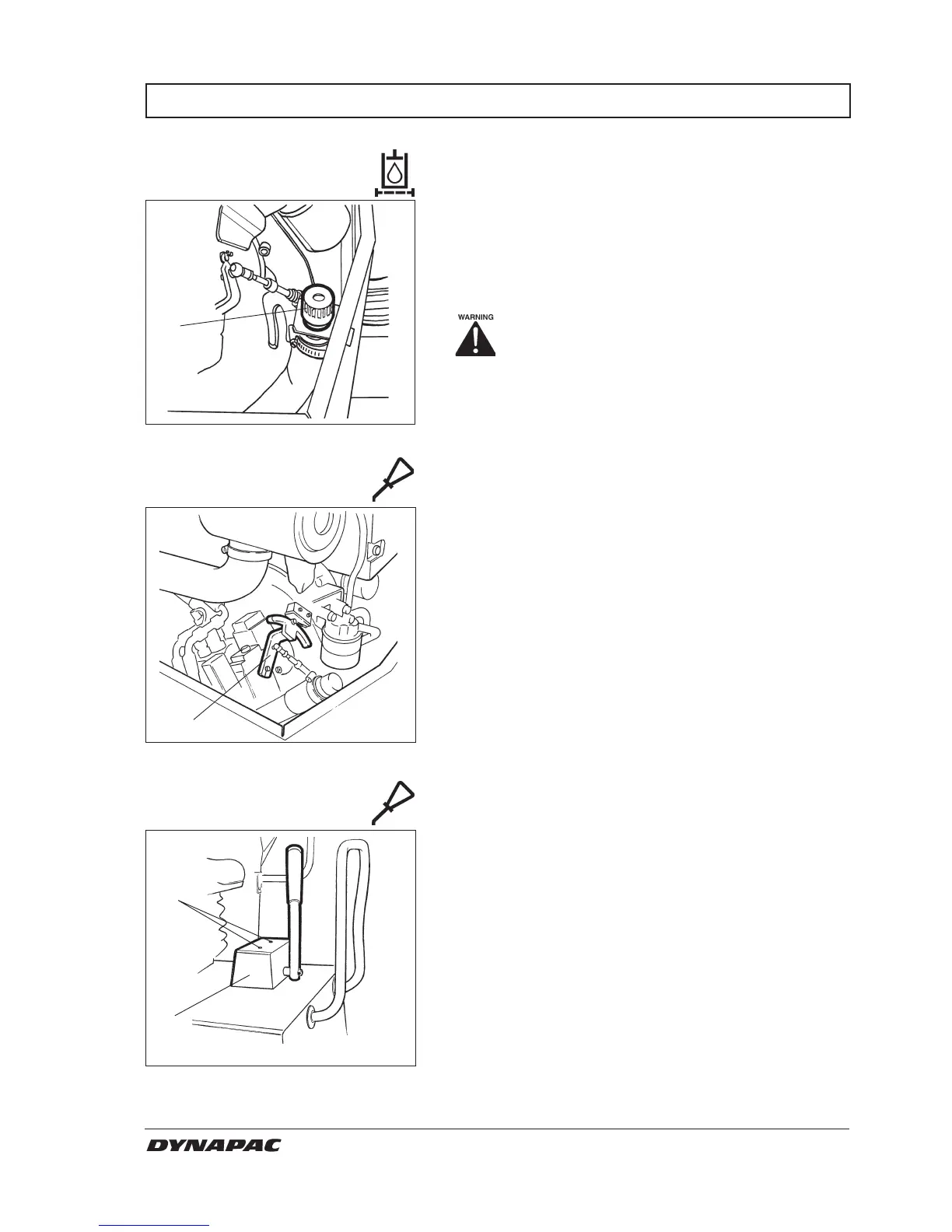 WARNING

DYNAPAC