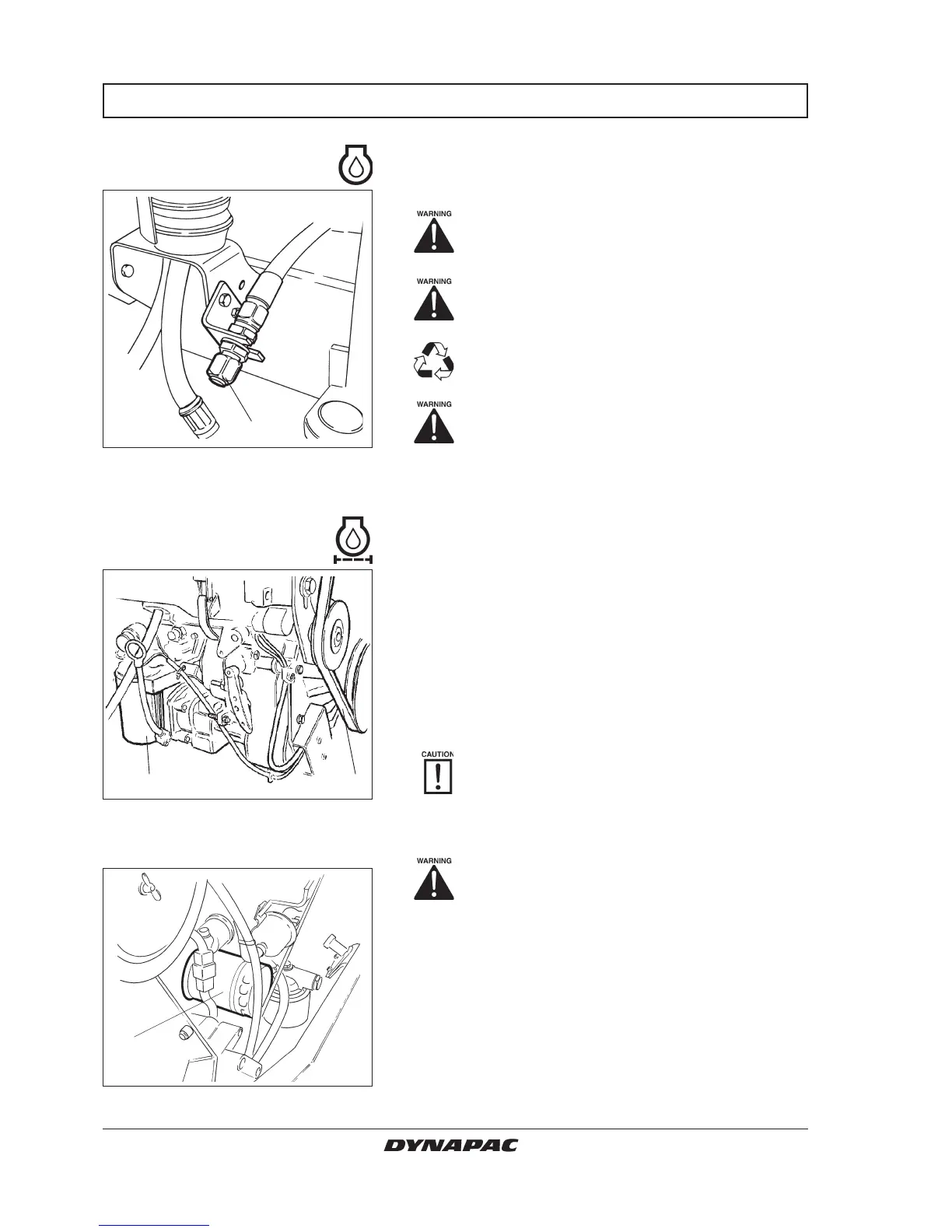 WARNING

WARNING

WARNING

CAUTION

WARNING

DYNAPAC