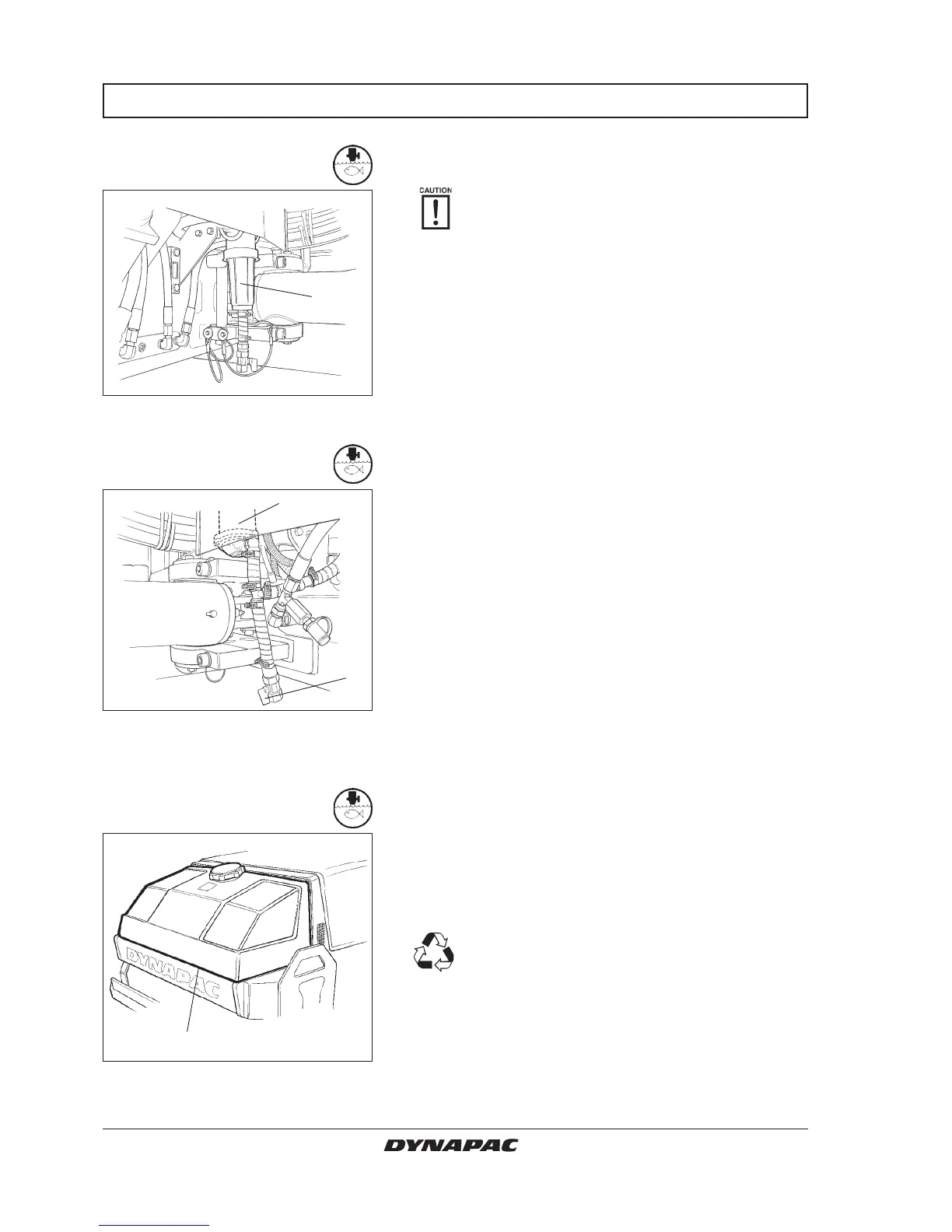 CAUTION

DYNAPAC

DYNAPAC