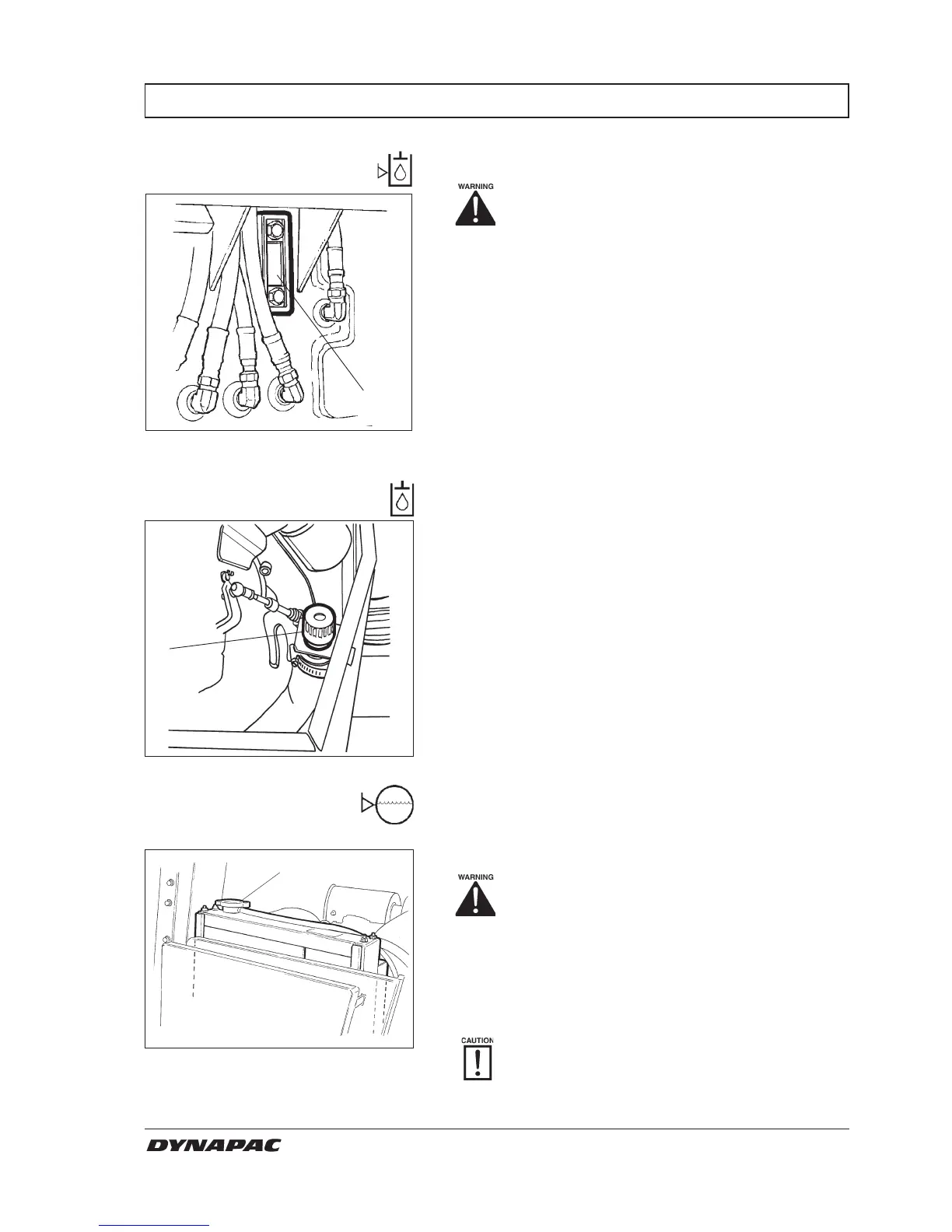 WARNING

WARNING

CAUTION

DYNAPAC