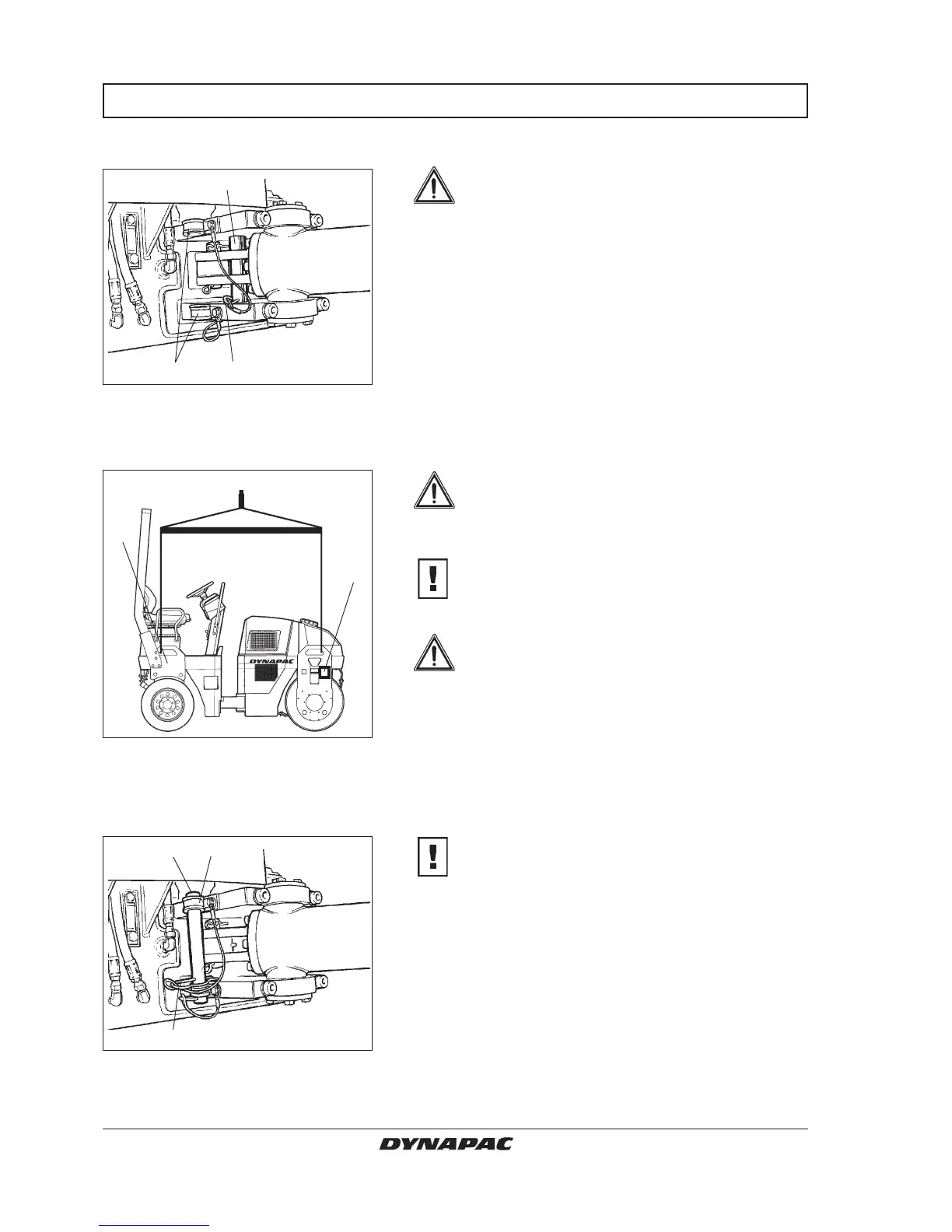 DYNAPAC

DYNAPAC