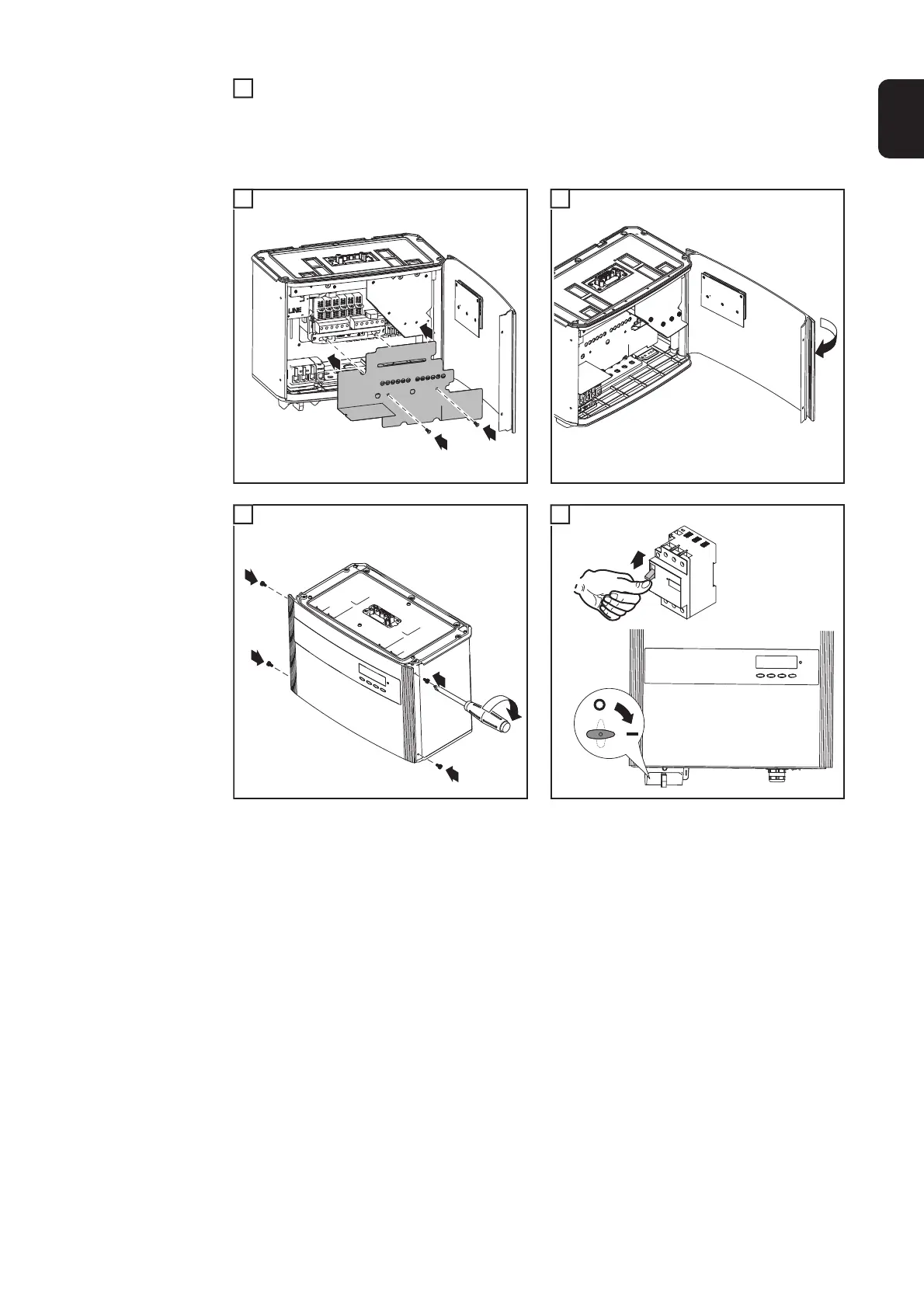 LINE