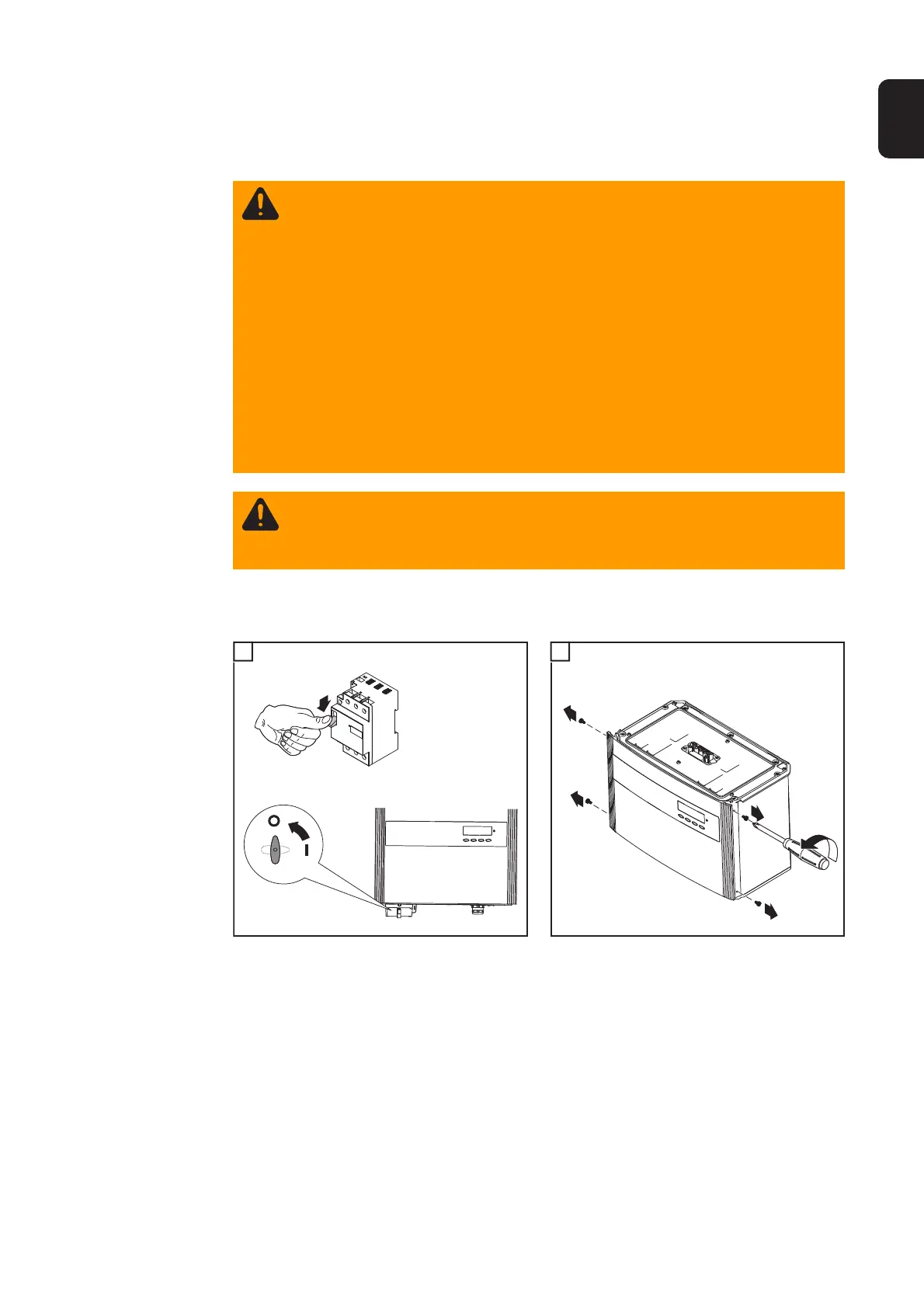 O

I