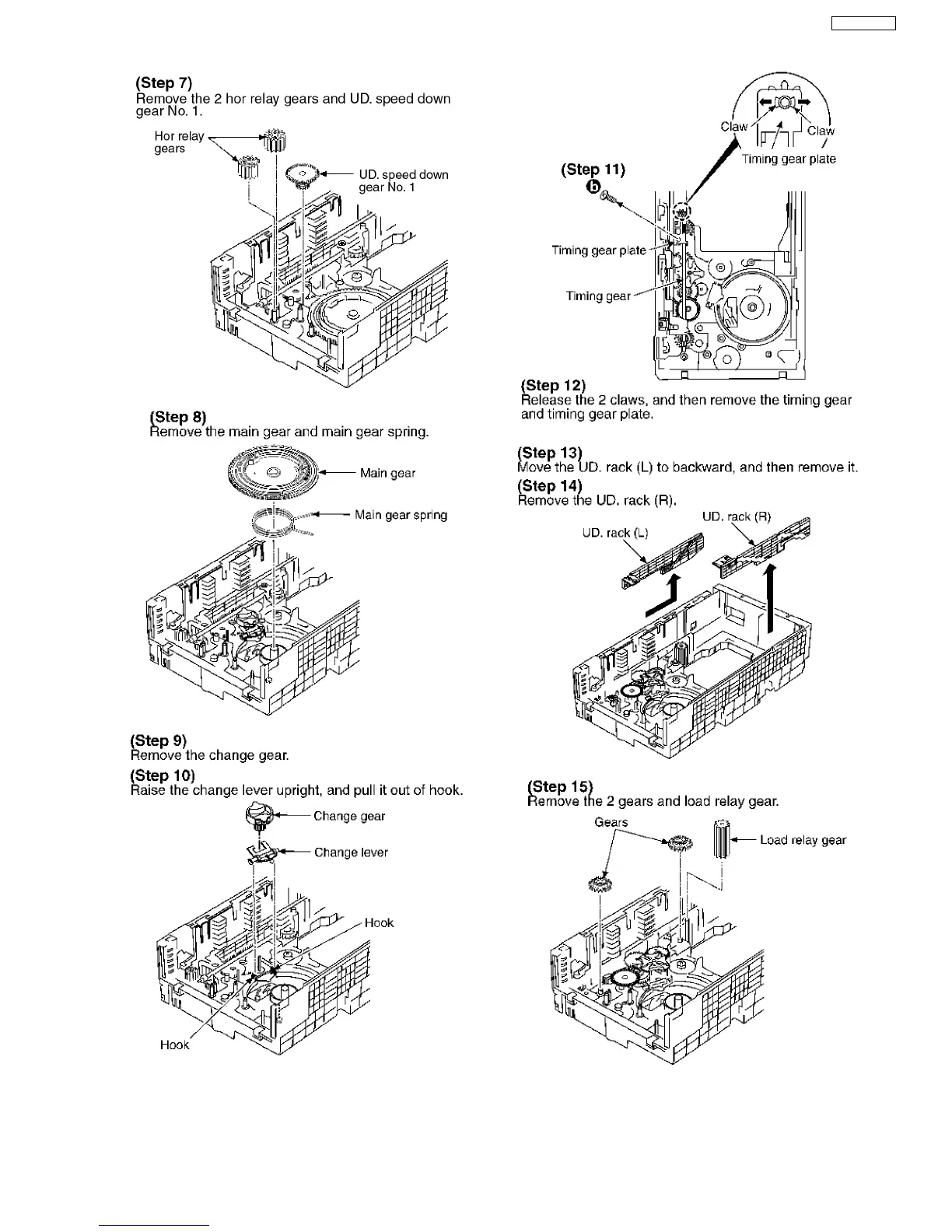 (Step 7)
Remove the 2 hor relay gears and UD. speed down gear No. 1.

Hor relay gears

UD. speed down gear No. 1

(Step 8)
Remove the main gear and main gear spring.

Main gear

Main gear spring

(Step 9)
Remove the change gear.

(Step 10)
Raise the change lever upright, and pull it out of hook.

Change gear

Change lever

Hook

Hook

Claw

Claw

Timing gear plate

(Step 11)

b

Timing gear plate

Timing gear

(Step 12)
Release the 2 claws, and then remove the timing gear and timing gear plate.

(Step 13)
Move the UD. rack (L) to backward, and then remove it.

(Step 14)
Remove the UD. rack (R).

UD. rack (R)

UD. rack (L)

(Step 15)
Remove the 2 gears and load relay gear.

Gears

Load relay gear