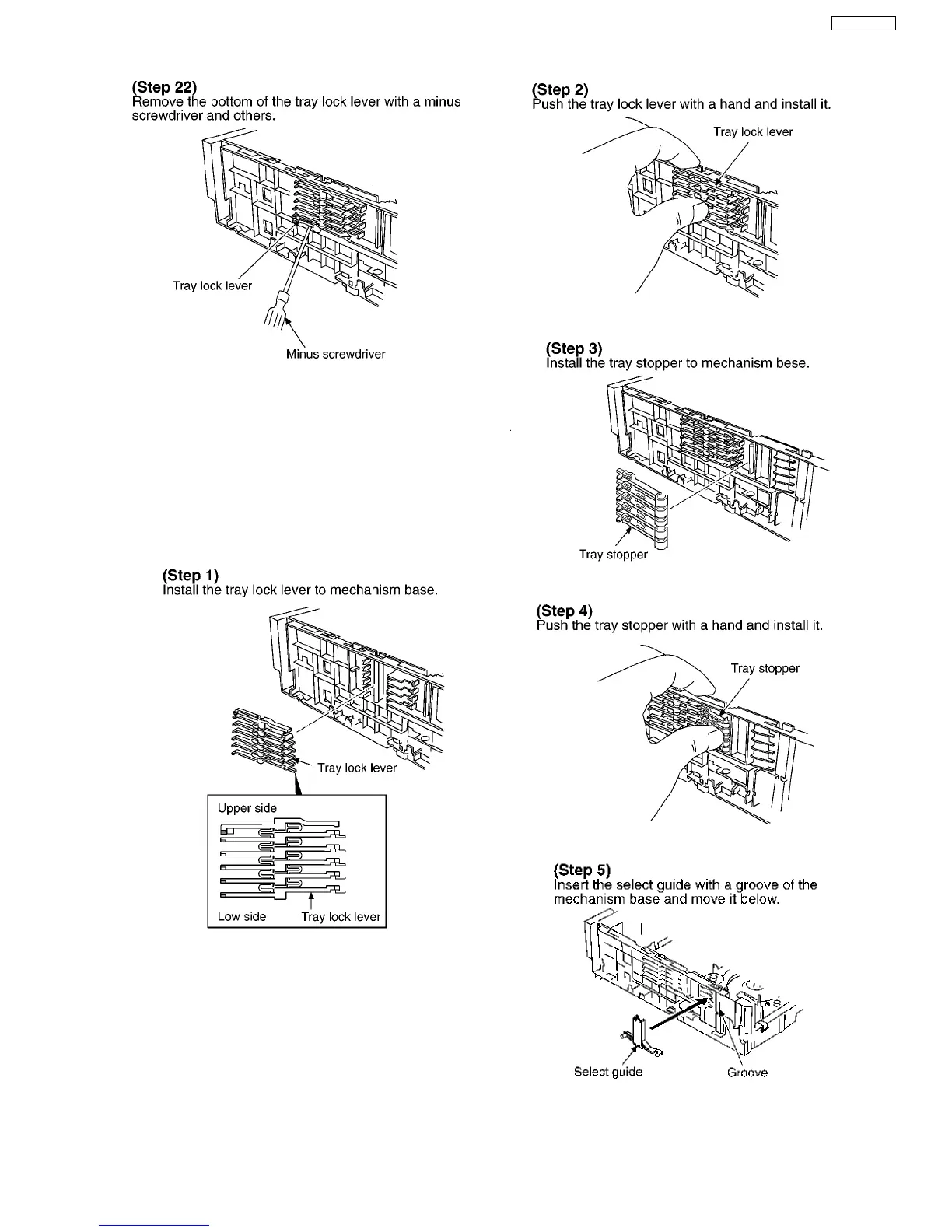 (Step 22)
Remove the bottom of the tray lock lever with a minus screwdriver and others.

Tray lock lever

Minus screwdriver

(Step 1)
Install the tray lock lever to mechanism base.

Tray lock lever

Upper side

Low side

Tray lock lever

(Step 2)
Push the tray lock lever with a hand and install it.

Tray lock lever

(Step 3)
Install the tray stopper to mechanism bese.

Tray stopper

(Step 4)
Push the tray stopper with a hand and install it.

Tray stopper

(Step 5)
Insert the select guide with a groove of the mechanism base and move it below.

Select guide

Groove