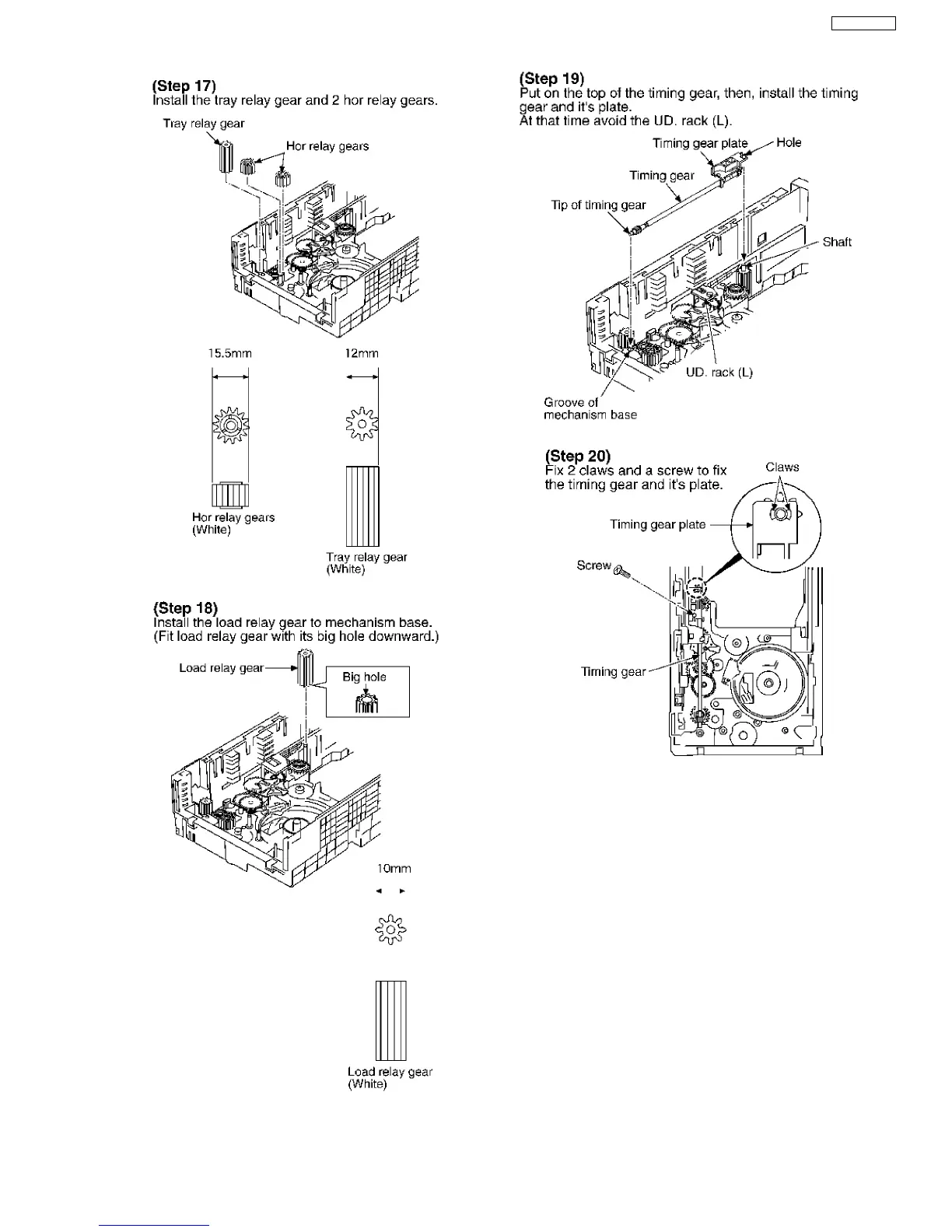 (Step 17)
Install the tray relay gear and 2 hor relay gears.

Tray relay gear

Hor relay gears

15.5mm

12mm

Hor relay gears
(White)

Tray relay gear
(White)

(Step 18)
Install the load relay gear to mechanism base.
(Fit load relay gear with its big hole downward.)

Load relay gear

Big hole

10mm

Load relay gear
(White)

(Step 19)
Put on the top of the timing gear, then, install the timing gear and it's plate.
At that time avoid the UD. rack (L).

Timing gear plate

Hole

Timing gear

Tip of timing gear

Shaft

UD. rack (L)

Groove of mechanism base

(Step 20)
Fix 2 claws and a screw to fix the timing gear and it's plate.

Claws

Timing gear plate

Screw

Timing gear