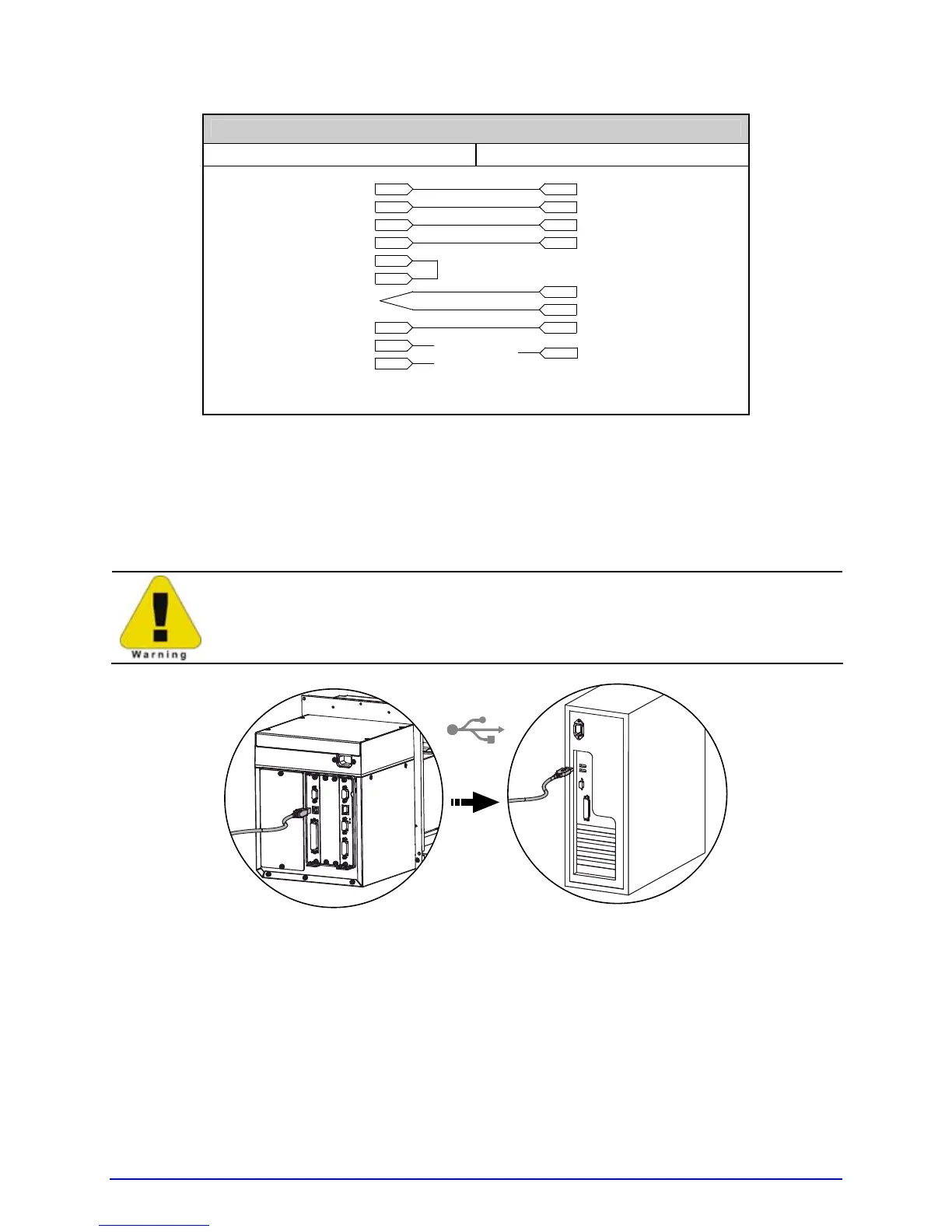 Warning