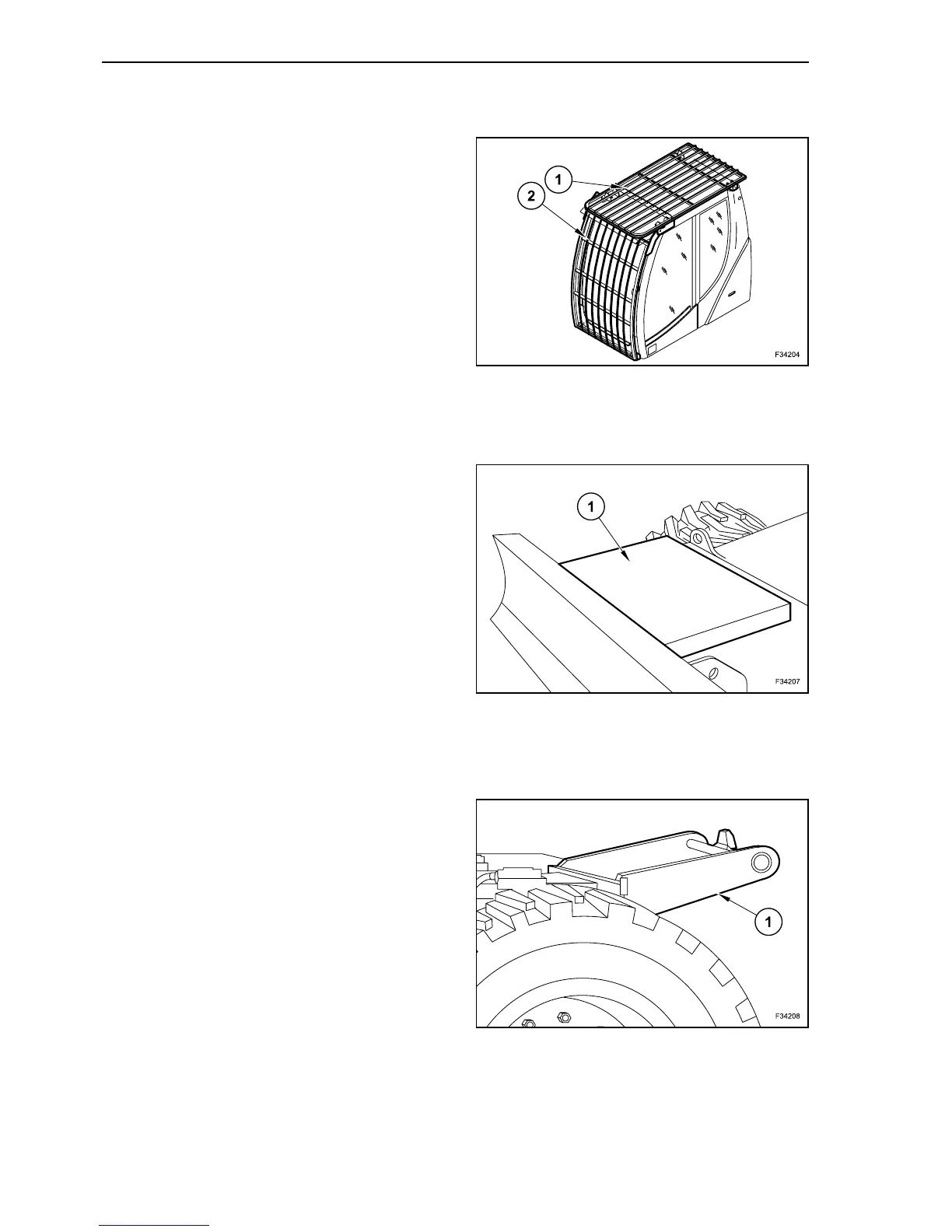 1
2
F34204

1
F34207

1
F34208