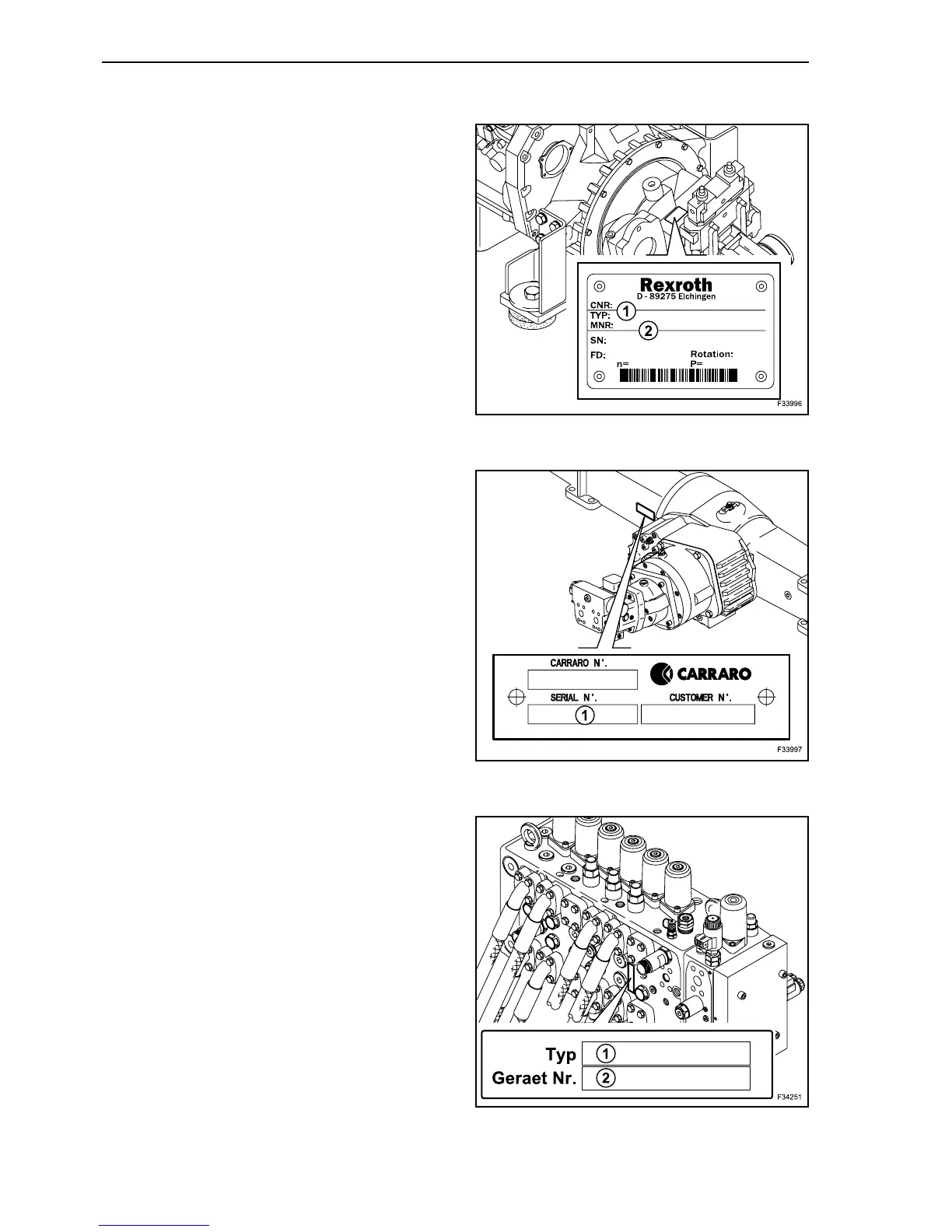 Rexroth
D - 89275 Elchingen
CNR:
TYP: 1
MNR:
2
SN:
FD:
n=
Rotation:
P=
F33996

CARRARO N°.
CARRARO
SERIAL N°.
1
CUSTOMER N°.
F33997

Typ 1
Geraet Nr. 2
F34251