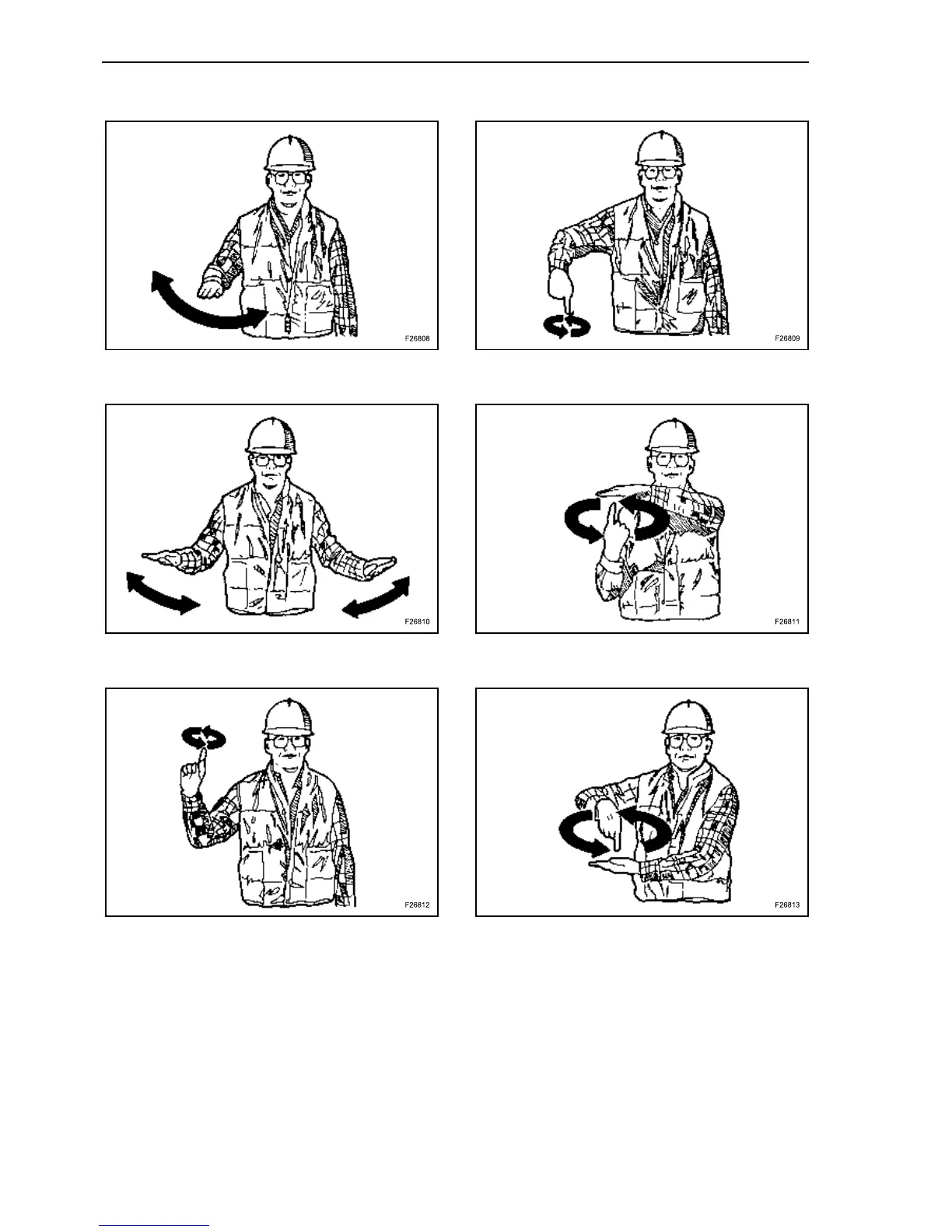 F26808

F26809

F26810

F26811

F26812

F26813