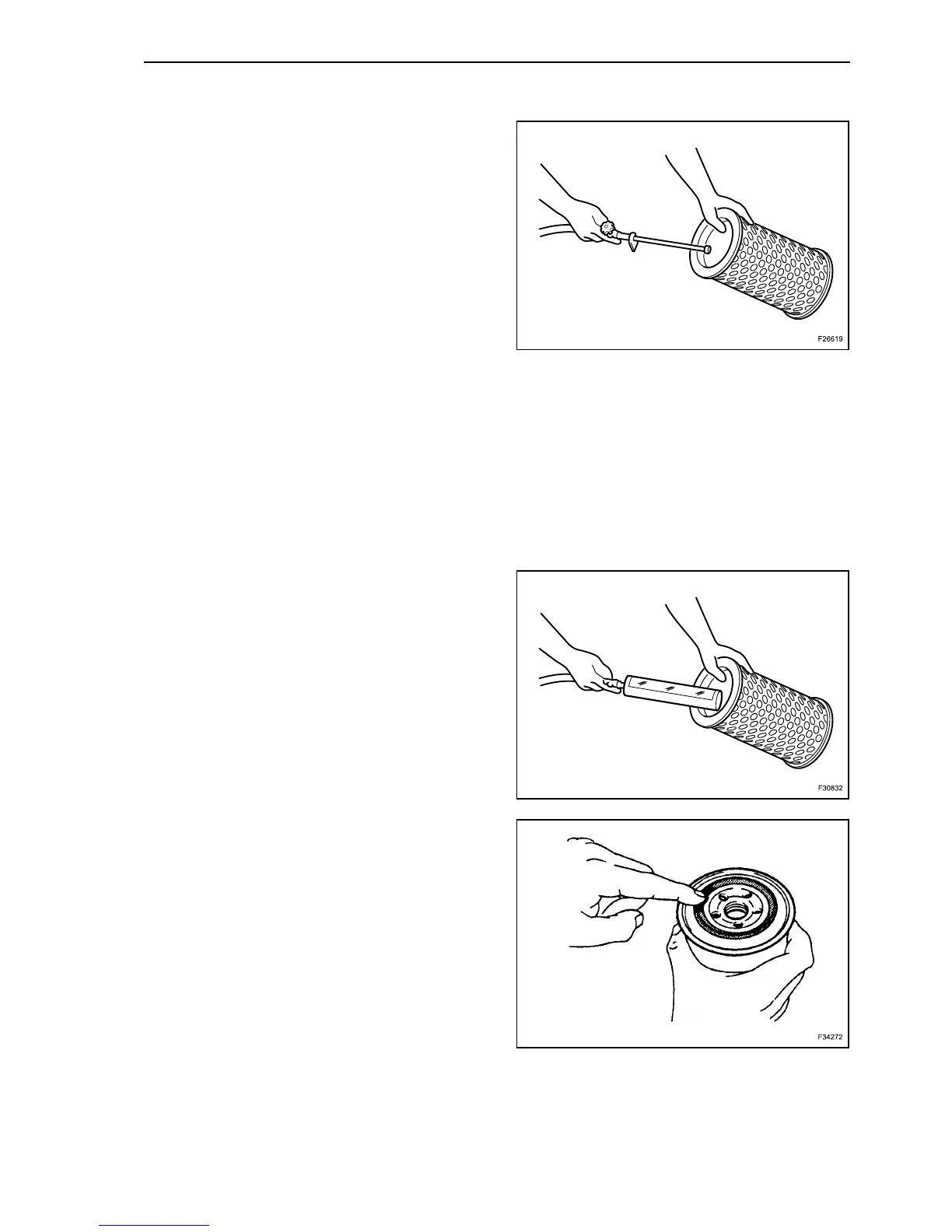 F26619

F30832

F34272