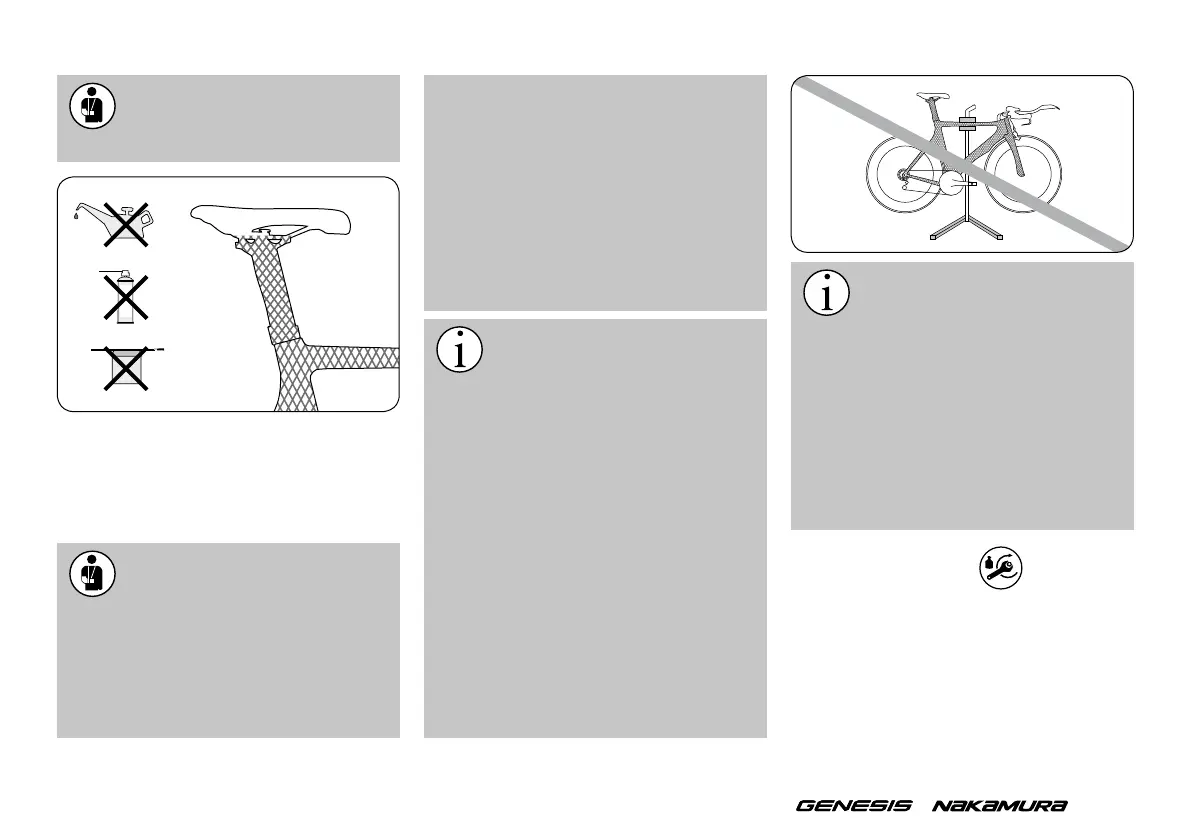 GENESIS NAKAMURA