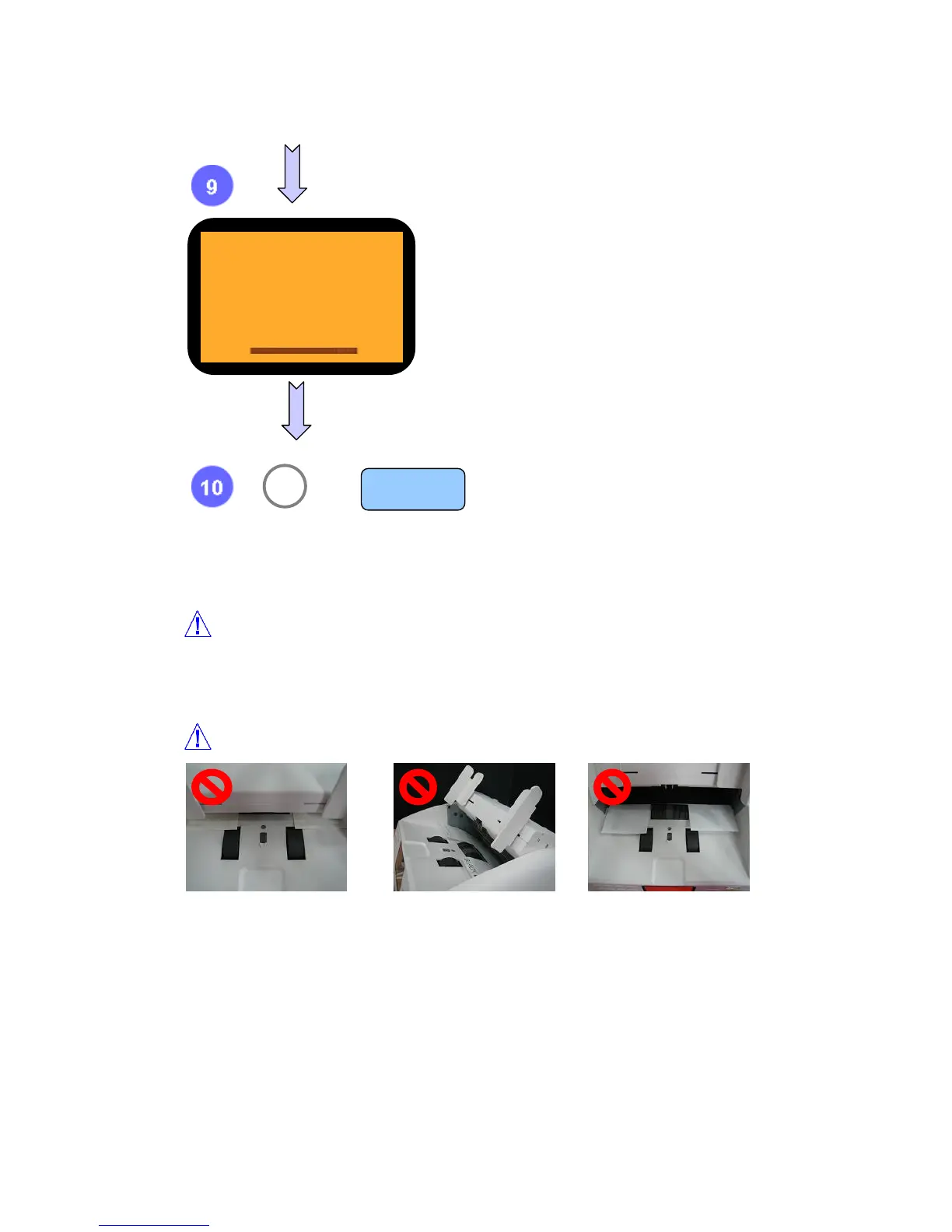 9

10