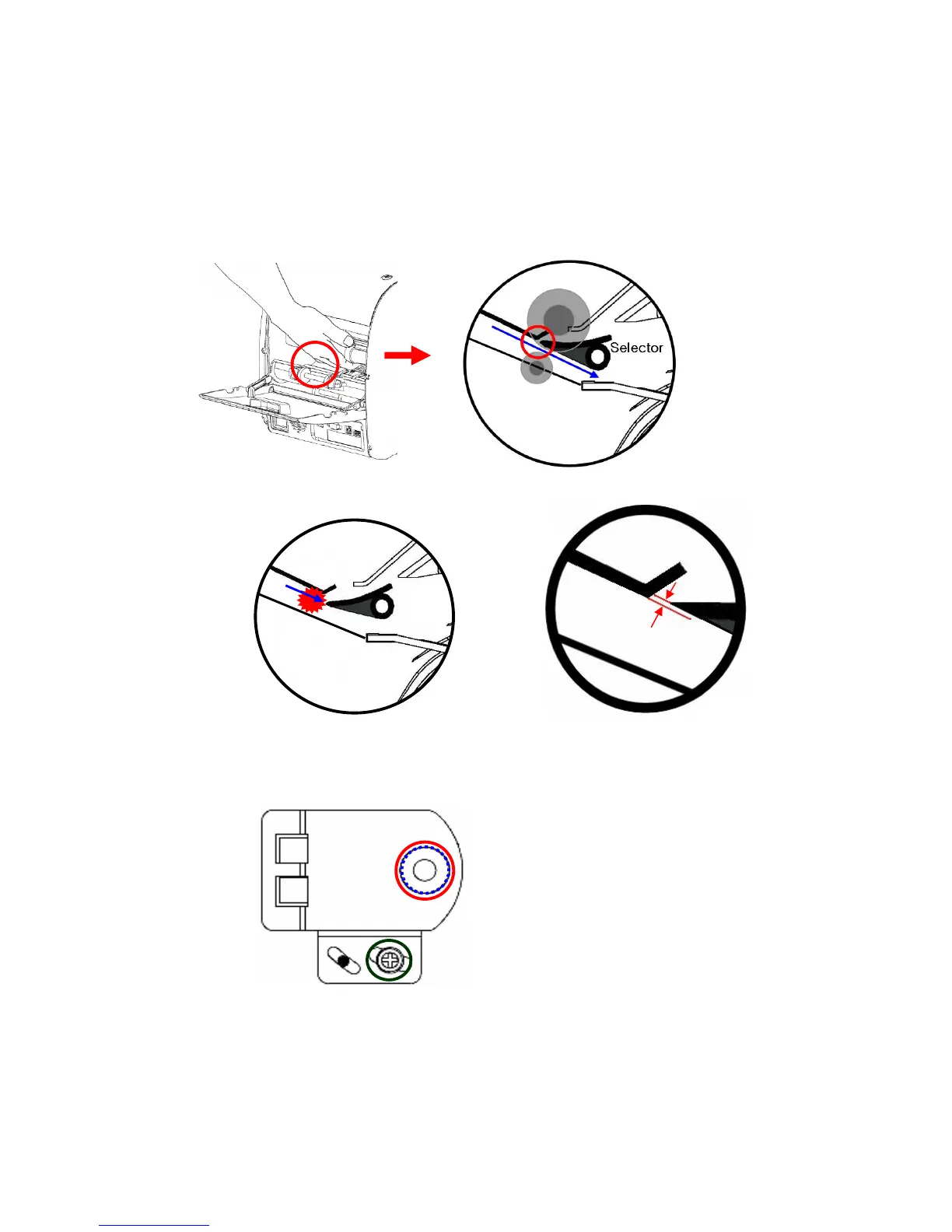 Selector