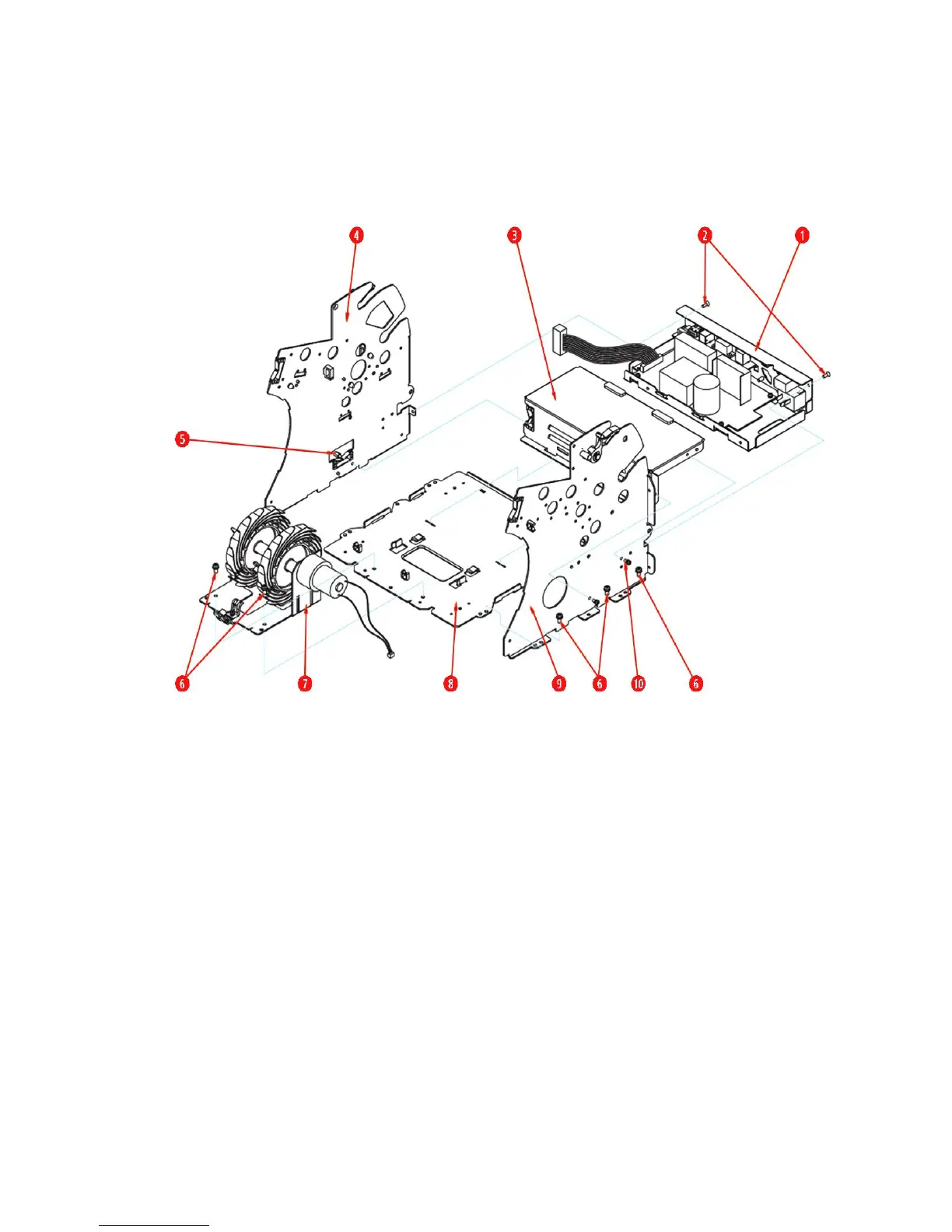 4
3
2
1
5
6
7
8
9
6
10
6