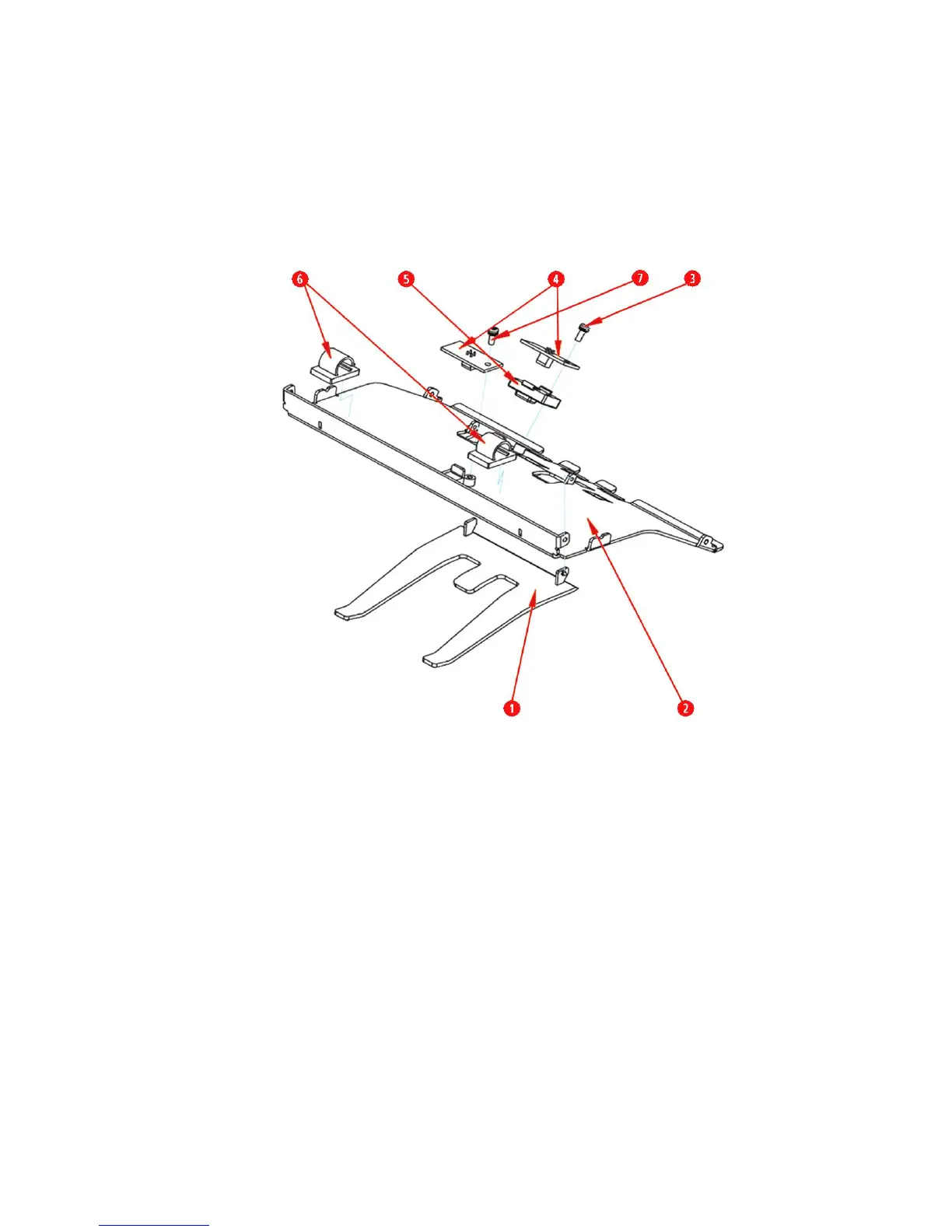 6
5
4
7
3
1
2