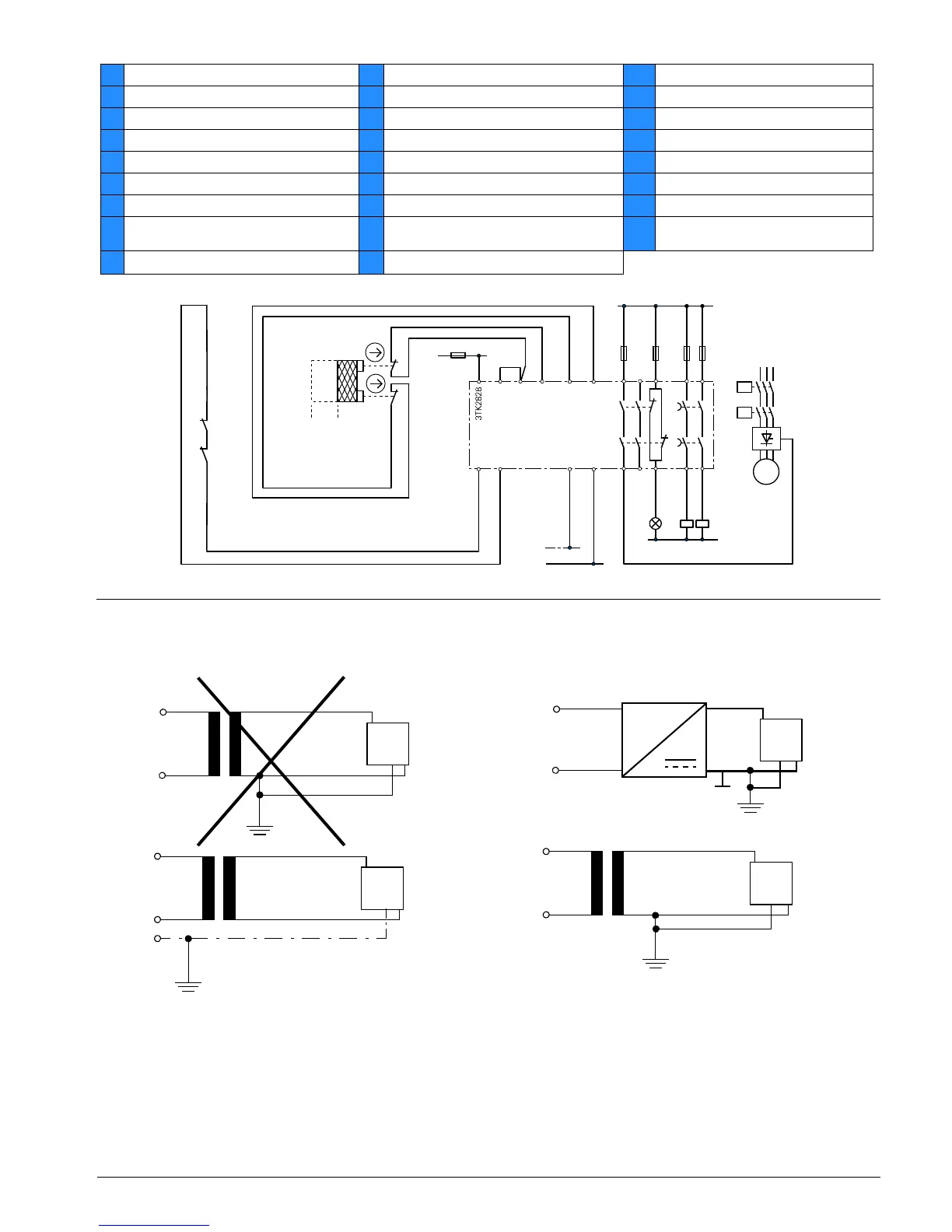 3TK2828