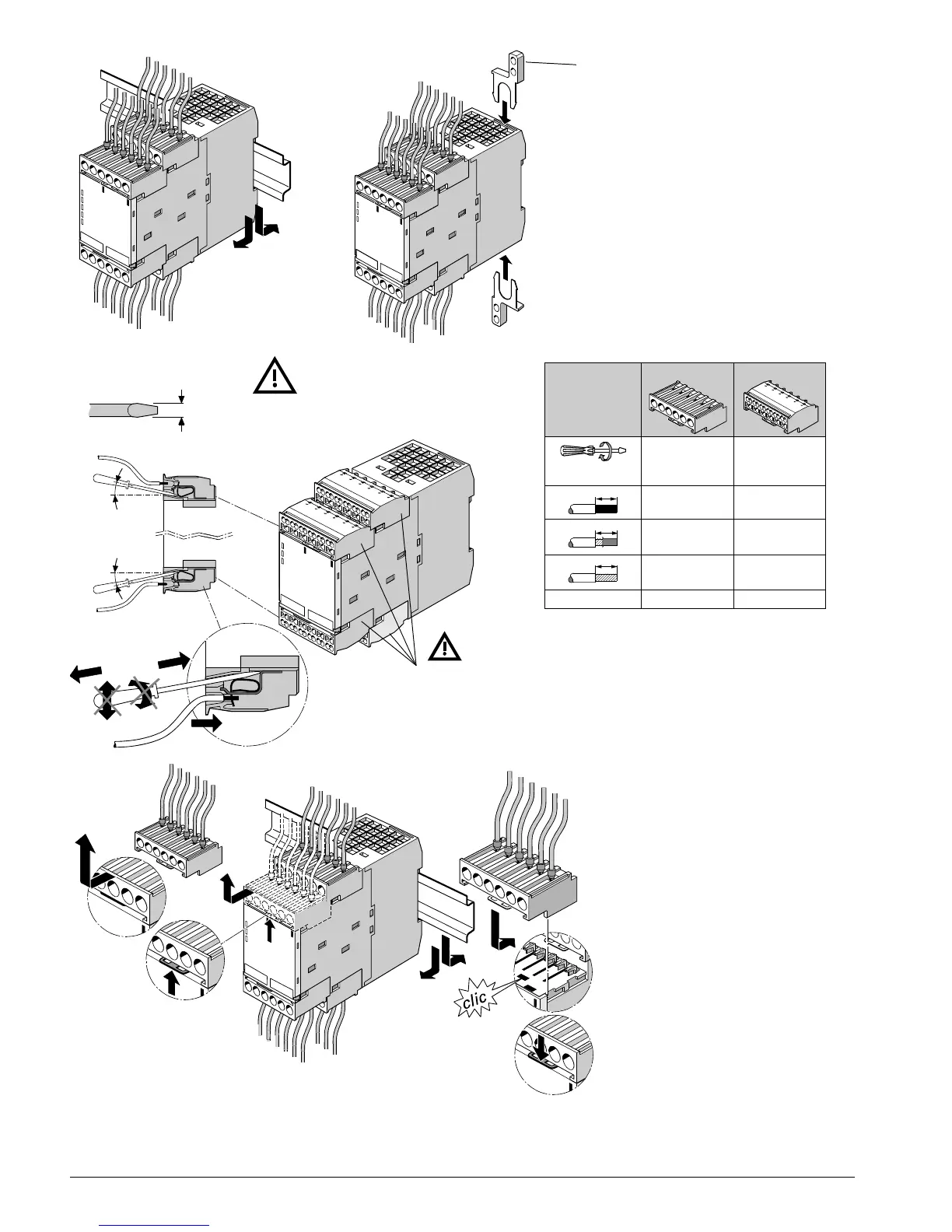 clic