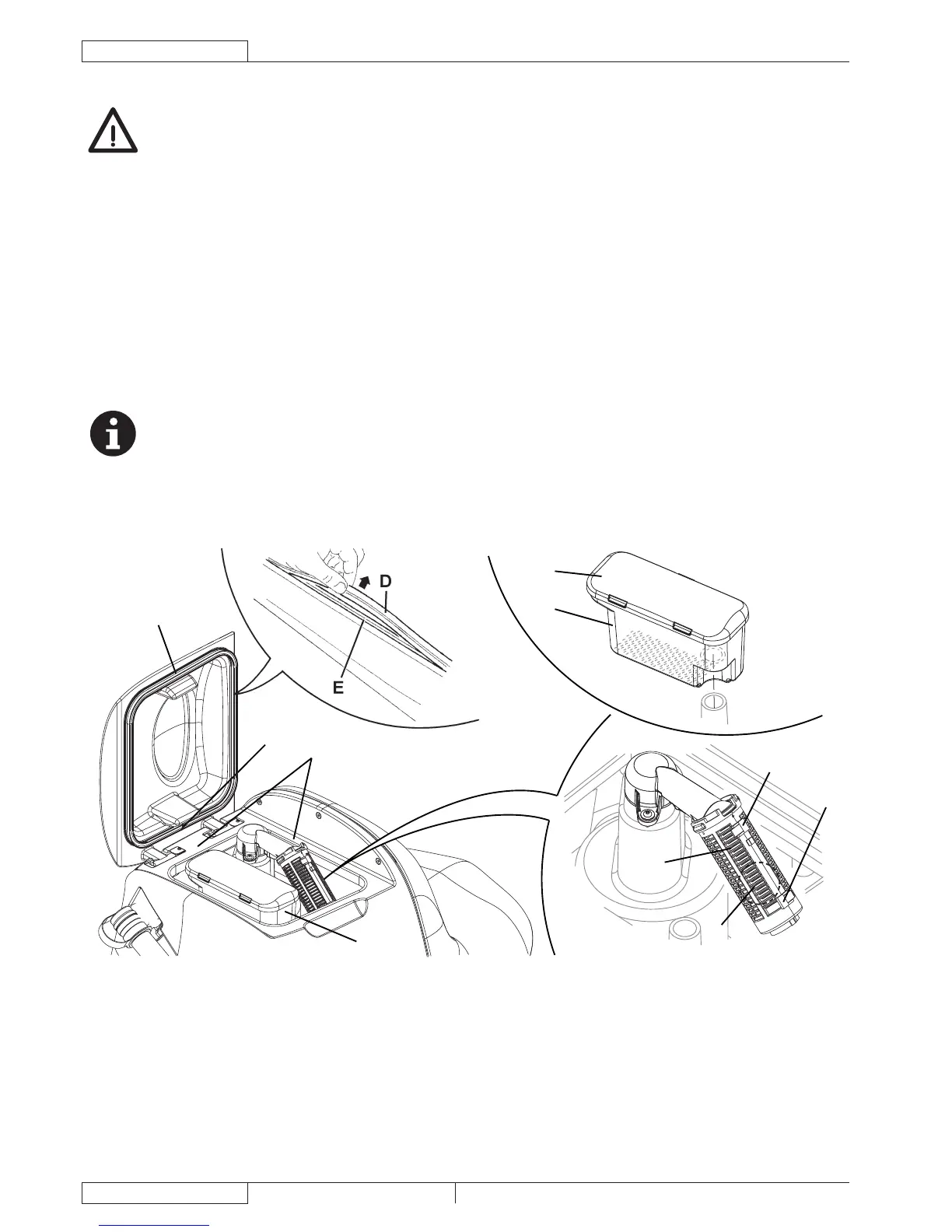 D

E