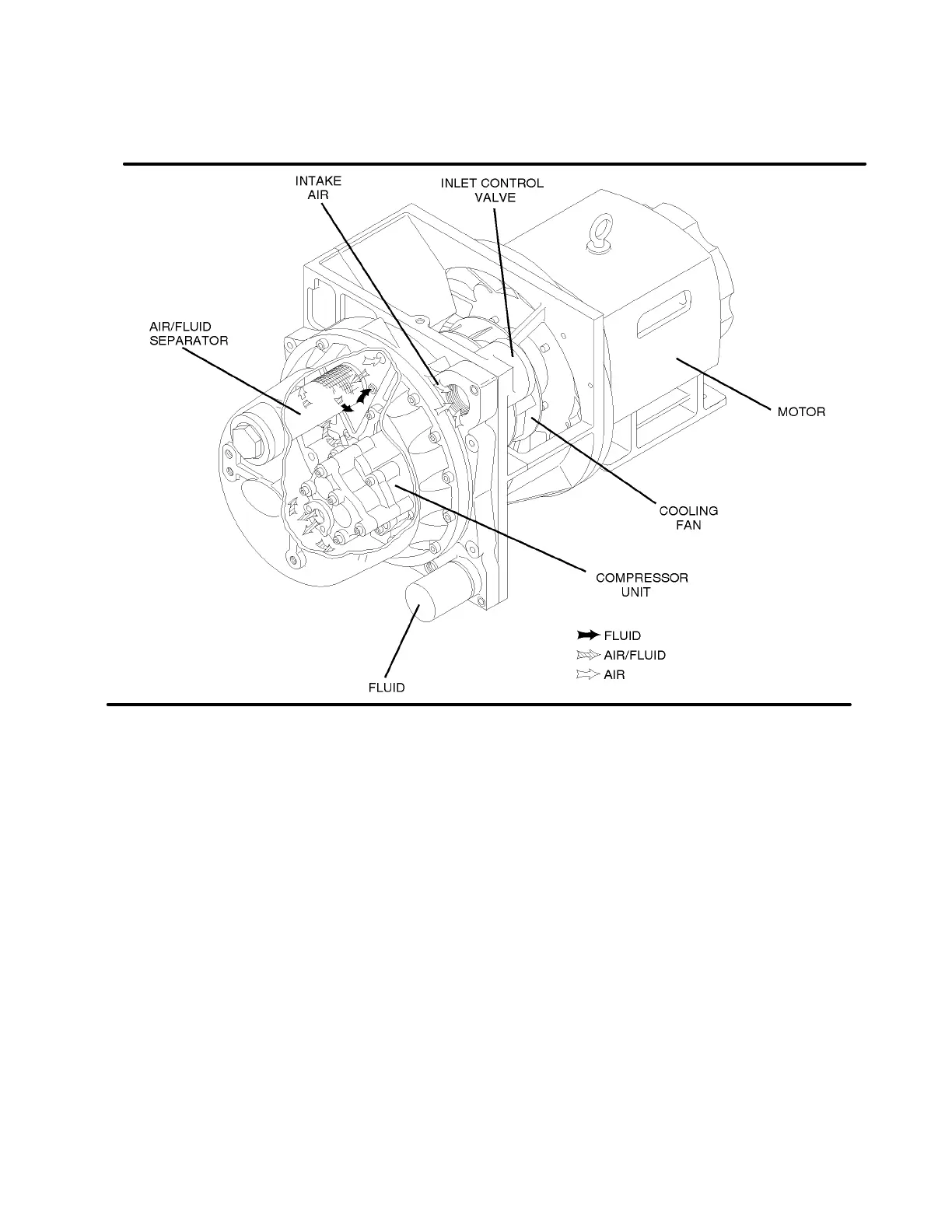 INTAKE AIR

INLET CONTROL VALVE

AIR/FLUID SEPARATOR

MOTOR

COOLING FAN

COMPRESSOR UNIT

FLUID

AIR/FLUID

AIR

FLUID