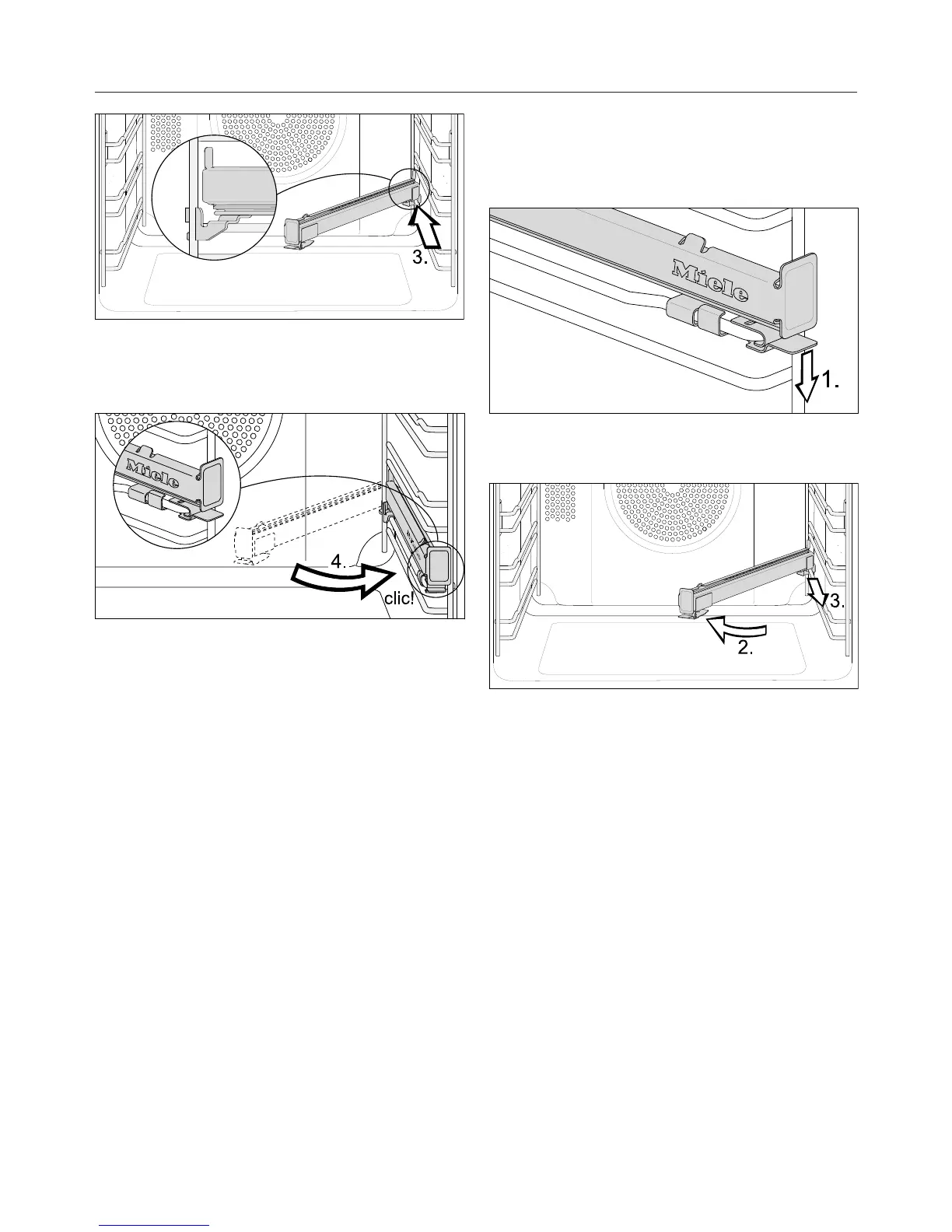 3.

Miele

4.

clic!

Miele

1.

3.

2.