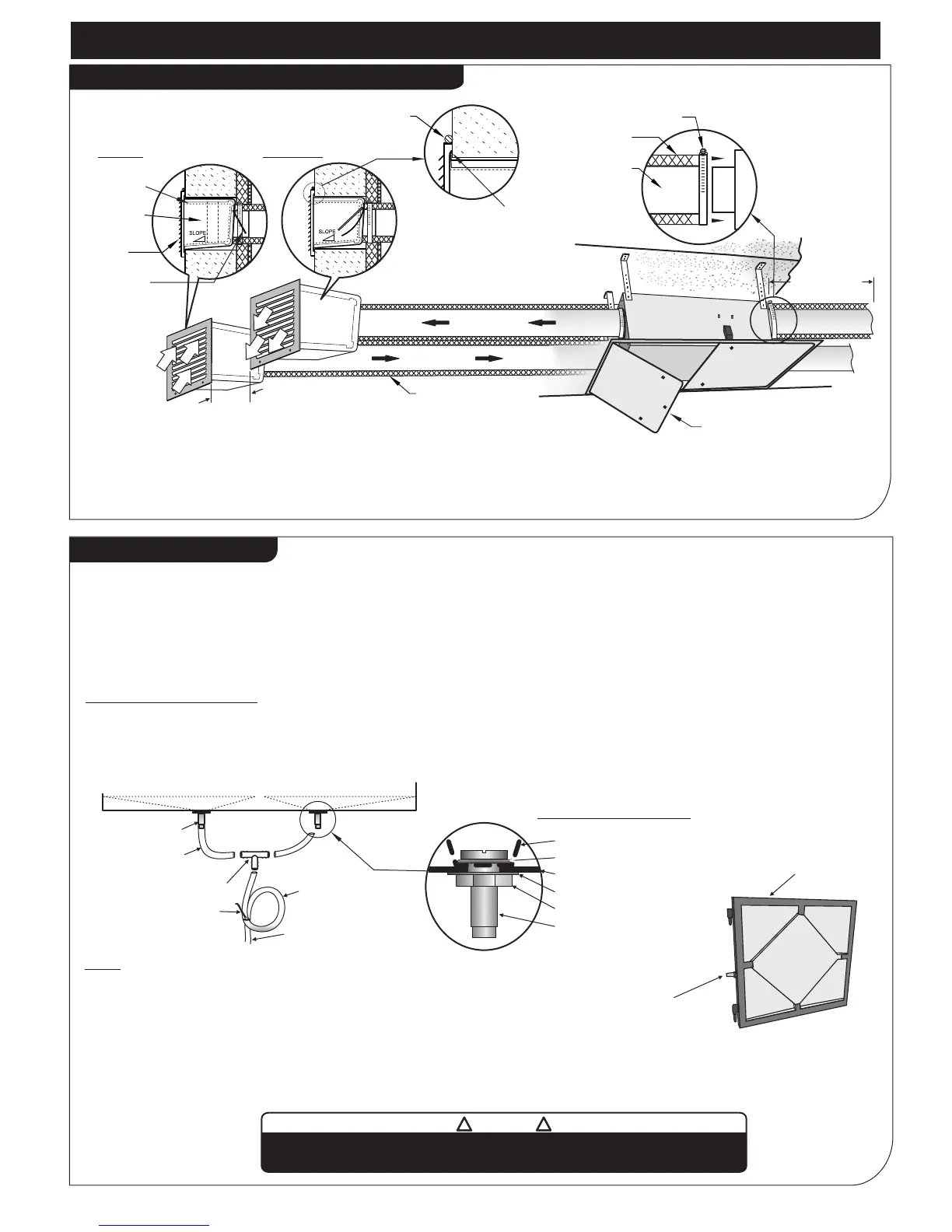 SLOPE

SLOPE