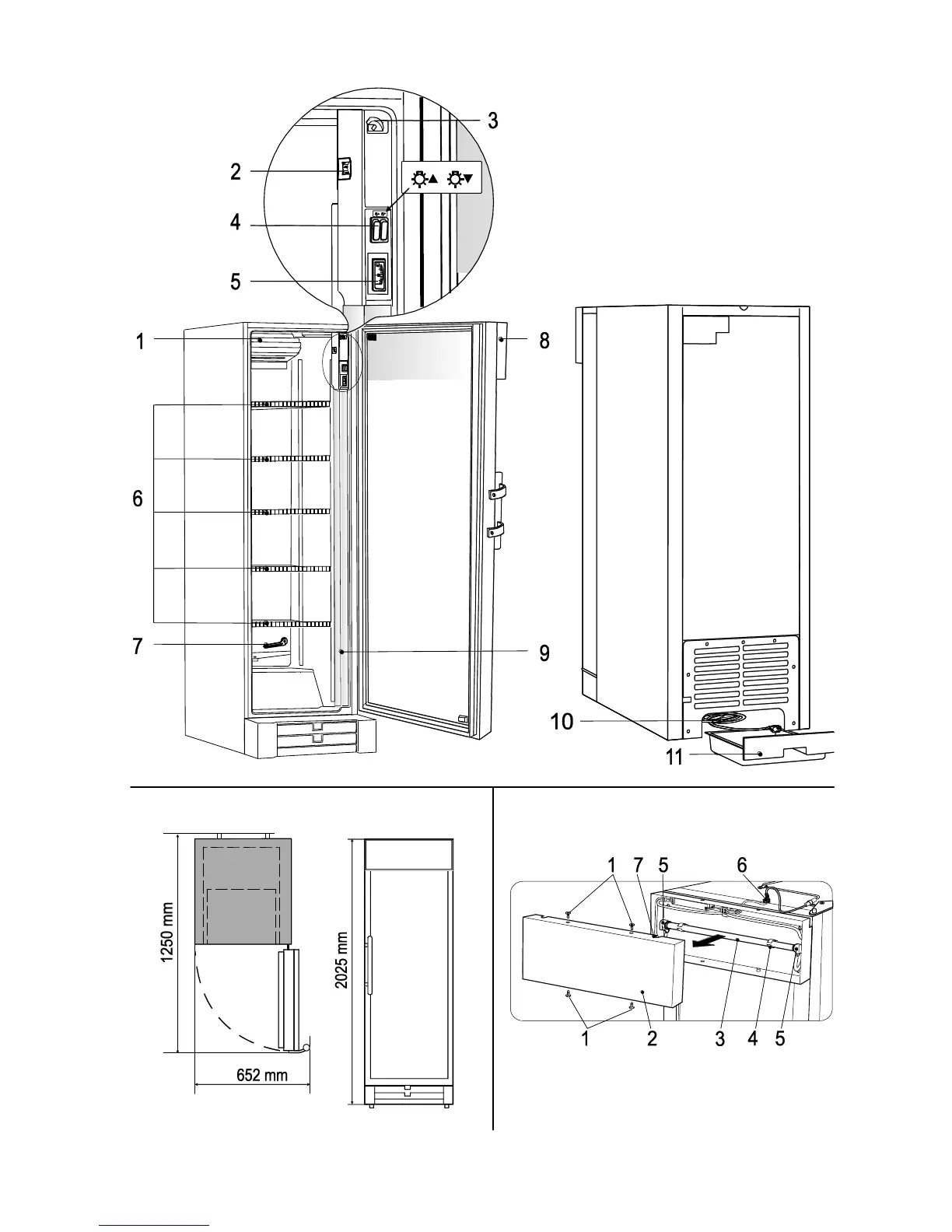 3
2
4
5
1
8
6
7
9
10
11

1250 mm
652 mm
2025 mm

1 7 5 6
1 2 3 4 5