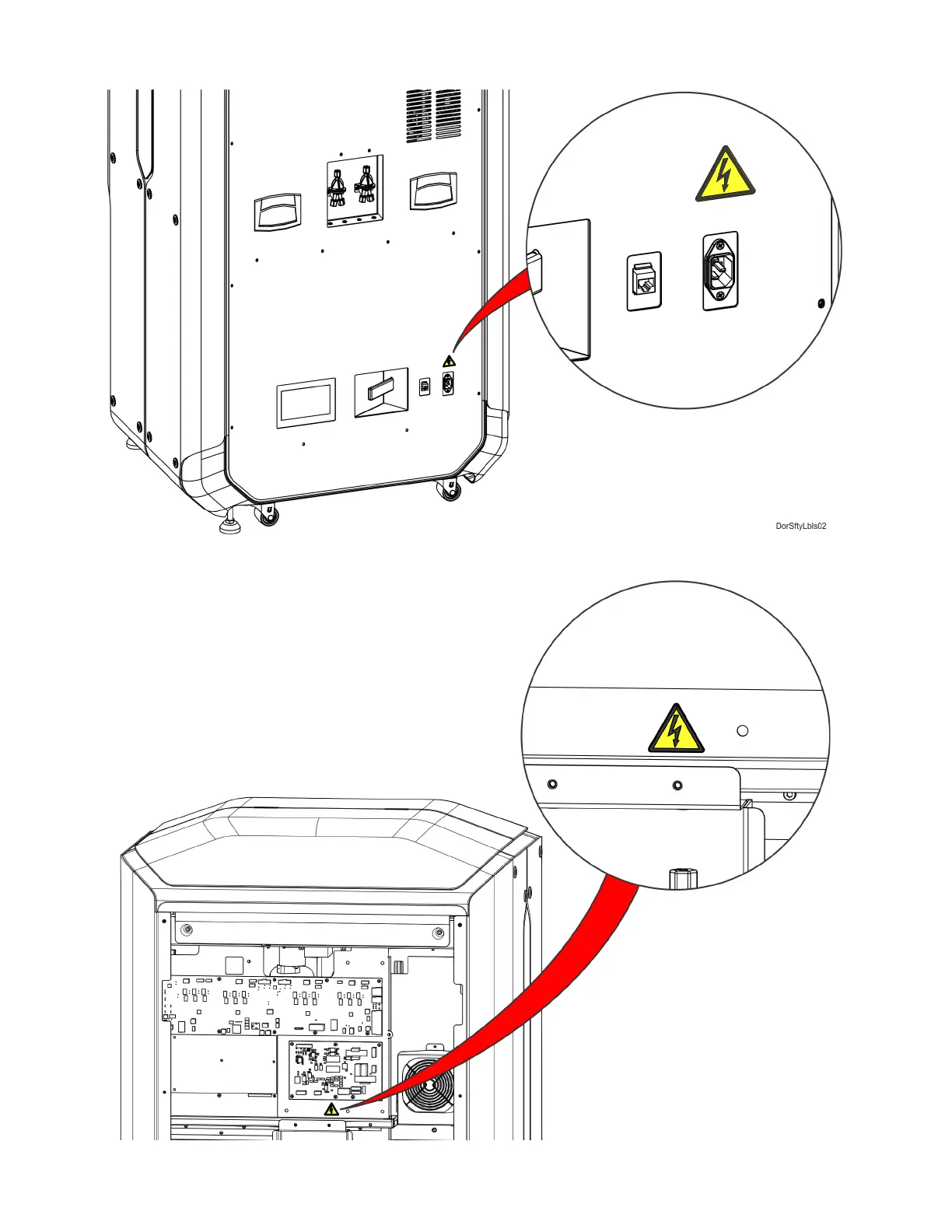 DorSftyLbls02