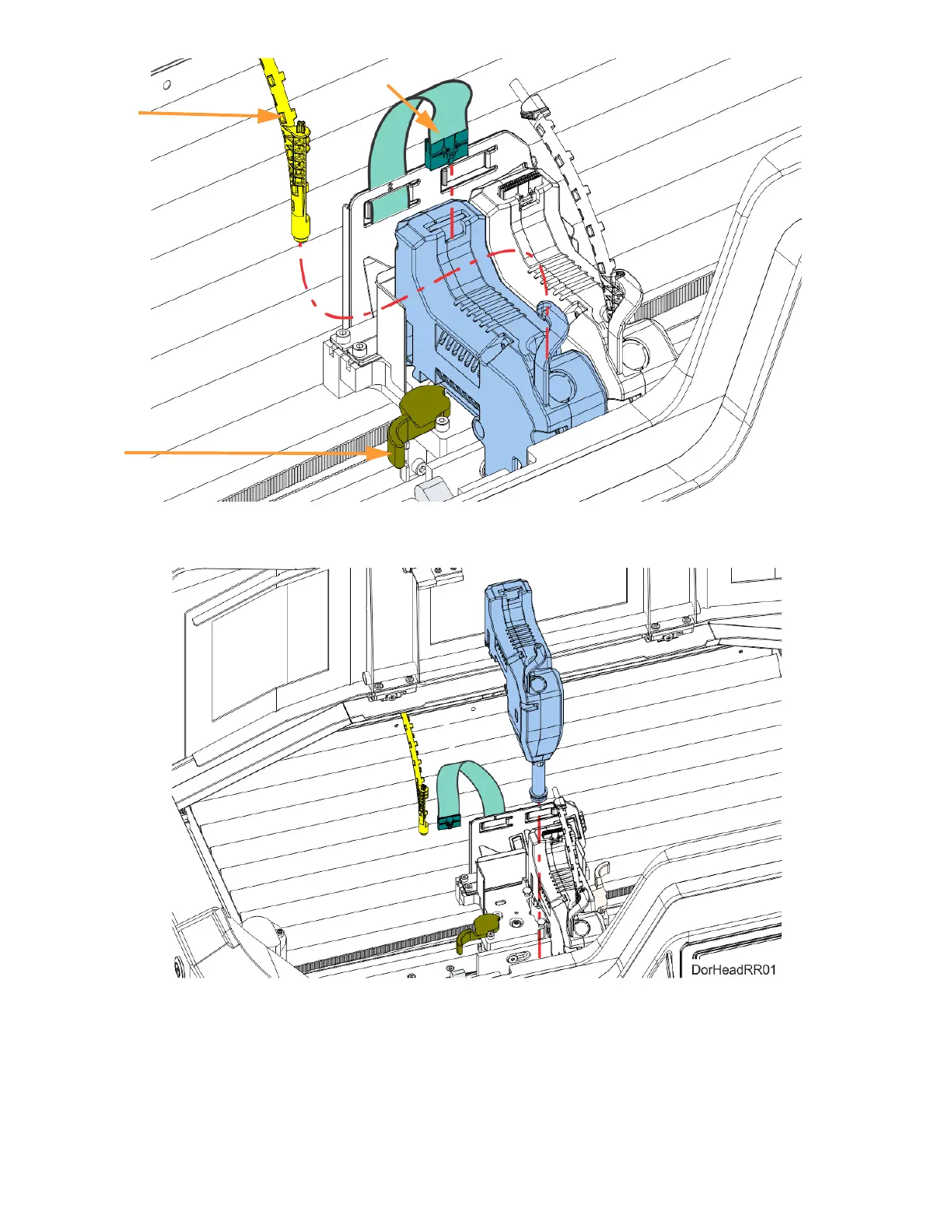 DorHeadRR01