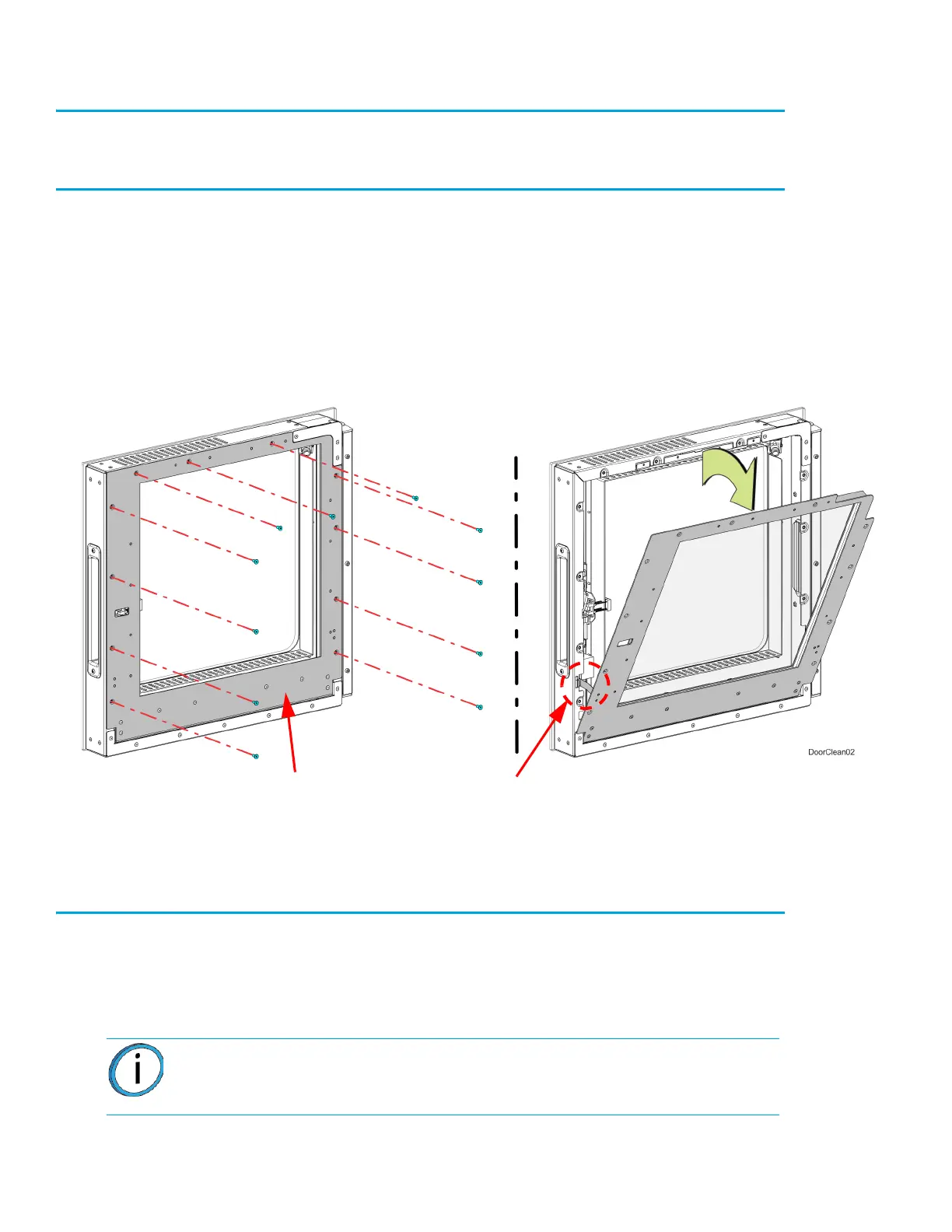 DoorClean02