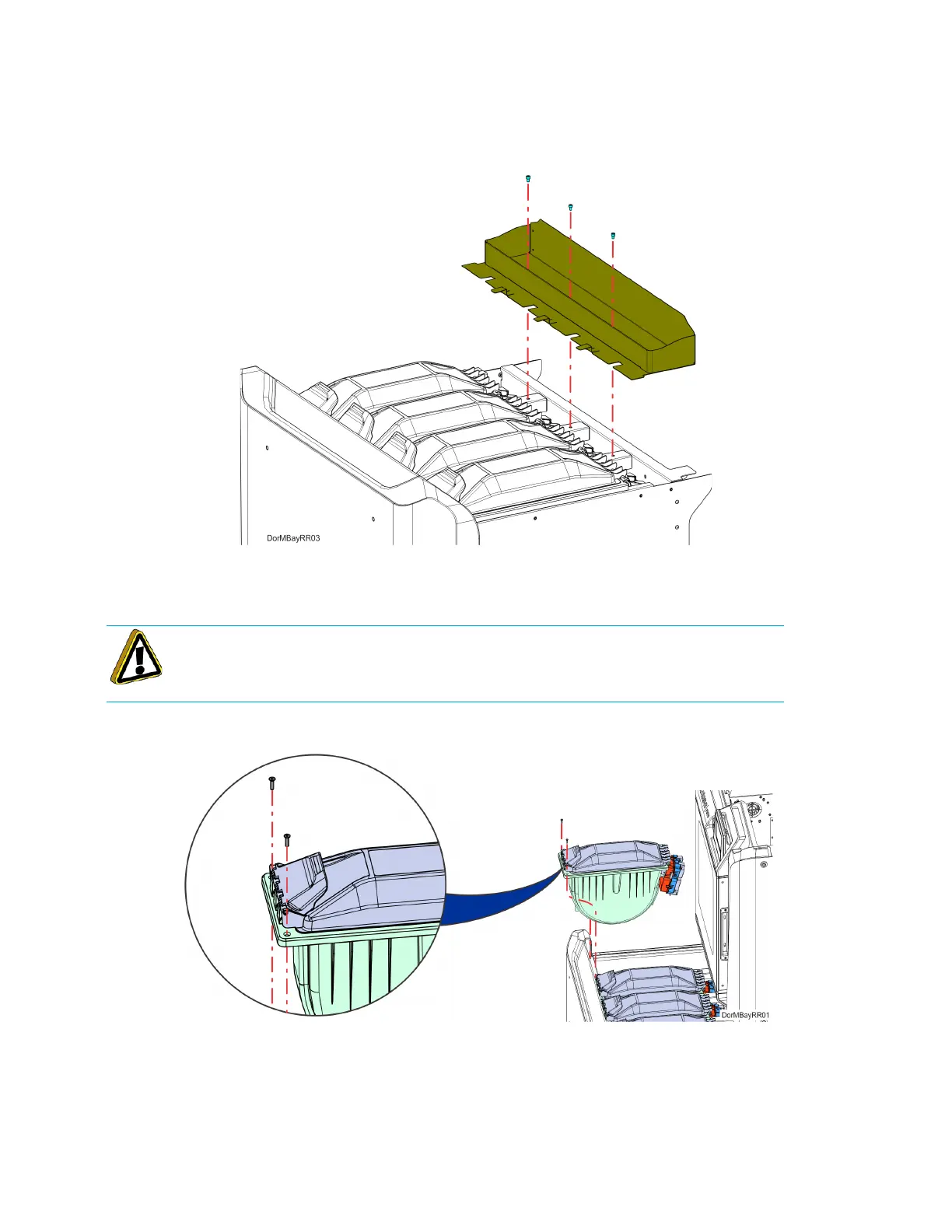 DorMBayRR03

DorMBayRR01