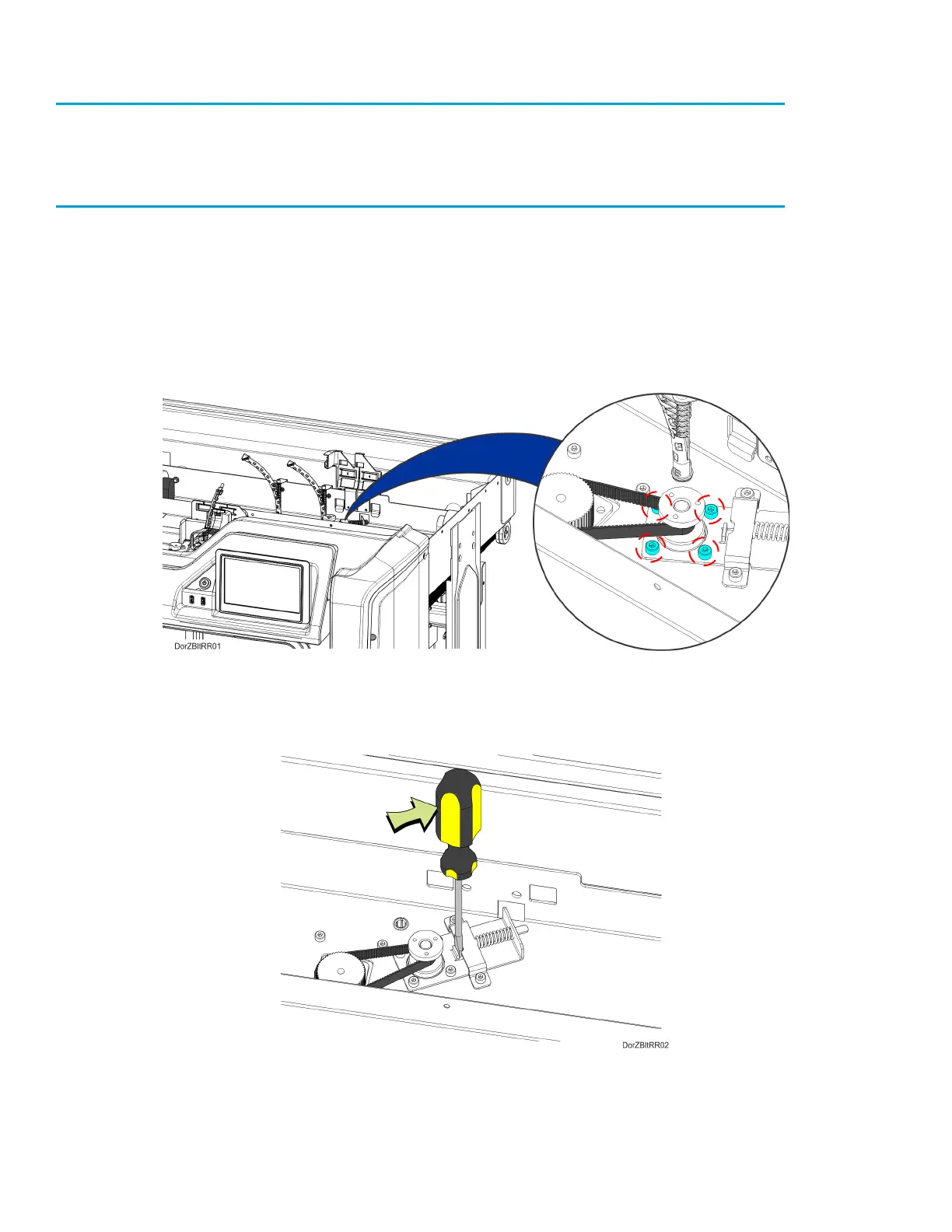 DorZBltRR01

DorZBltRR02