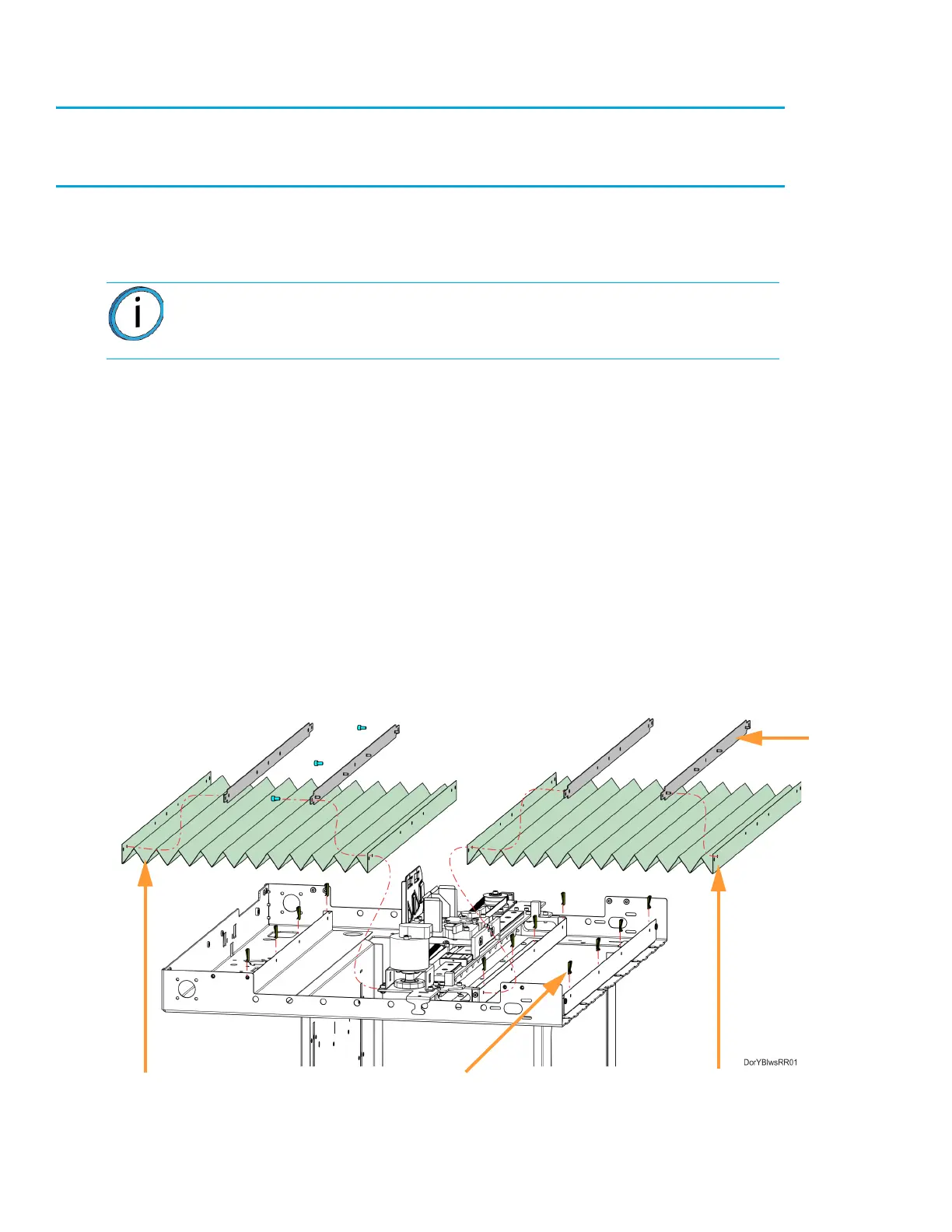 DorYBlwsRR01