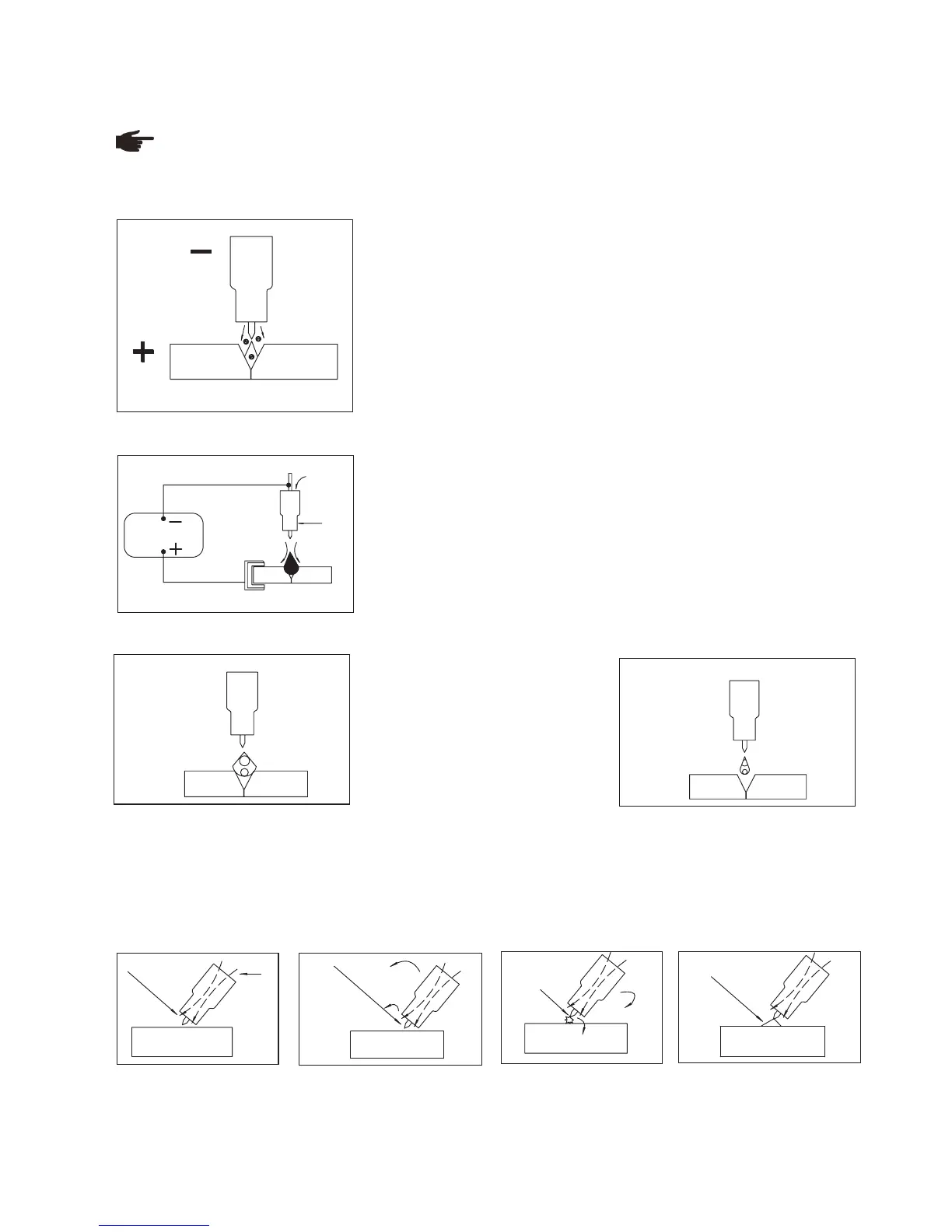 −

+

−

+