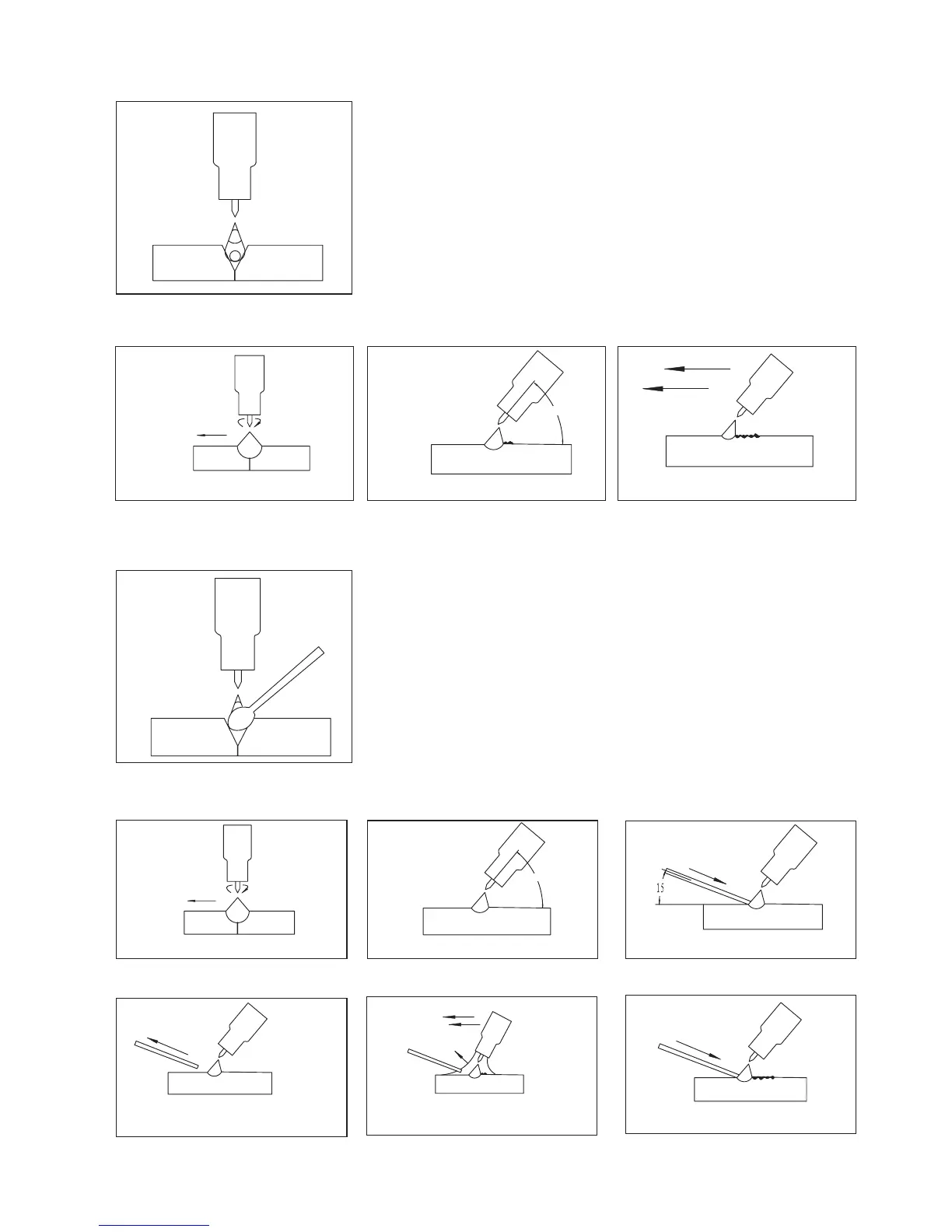 15