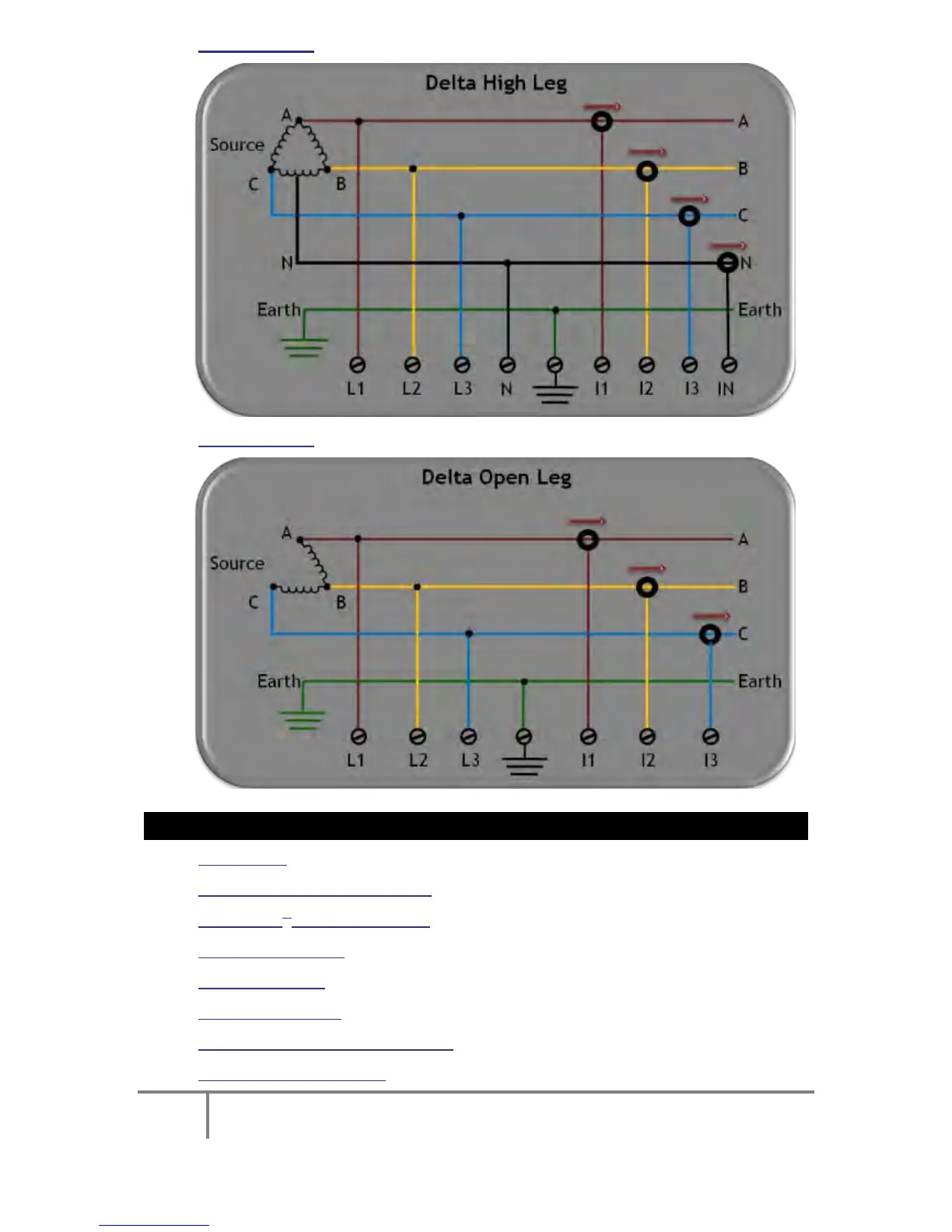 Delta High Leg

Source
A
C
B
N
Earth
A
B
C
N
Earth
L1 L2 L3 N I1 I2 I3 IN

Delta Open Leg

Source
A
C
B
Earth
A
B
C
Earth
L1 L2 L3 I1 I2 I3