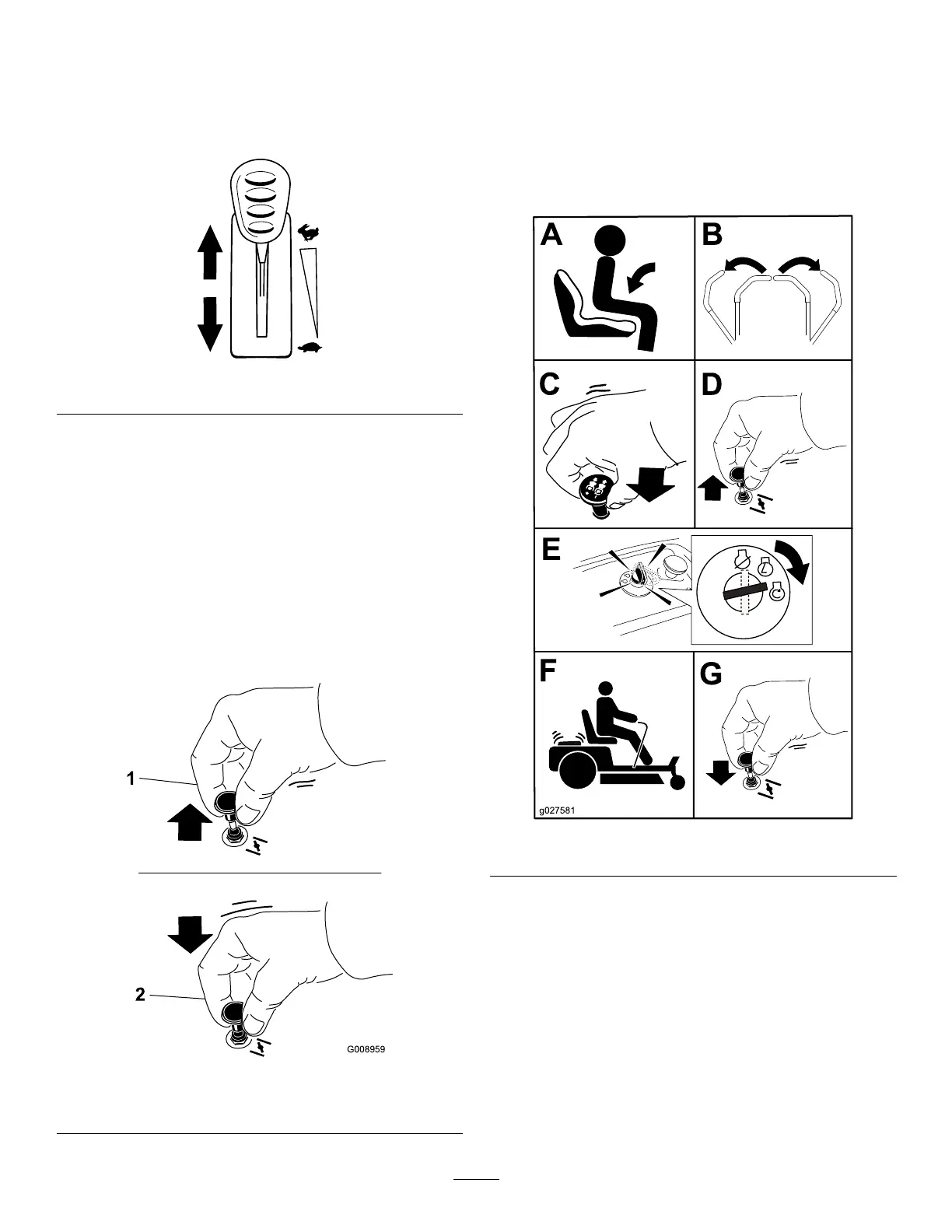 1

2

G008959

A

B

C

D

E

F

G

g027581