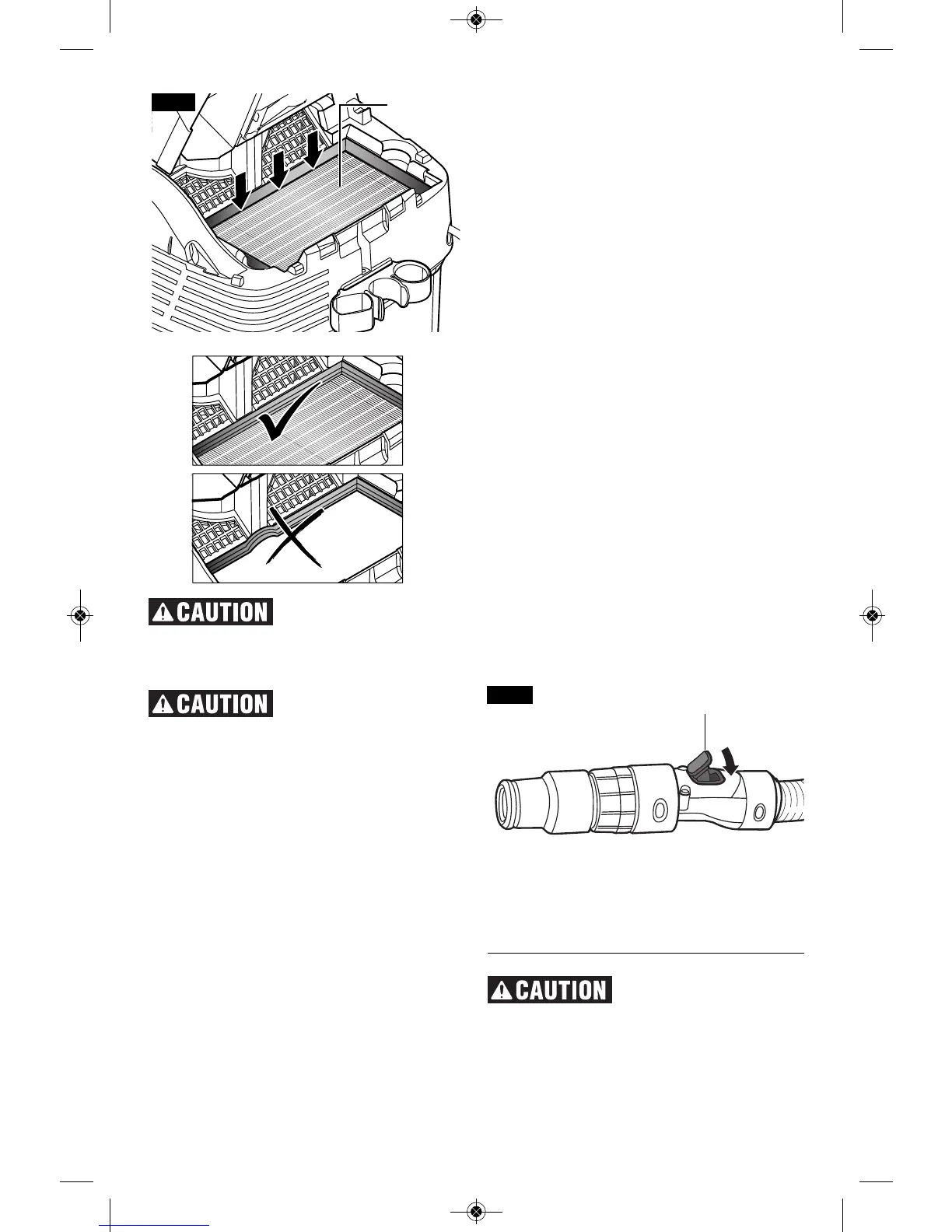 CAUTION

CAUTION

CAUTION