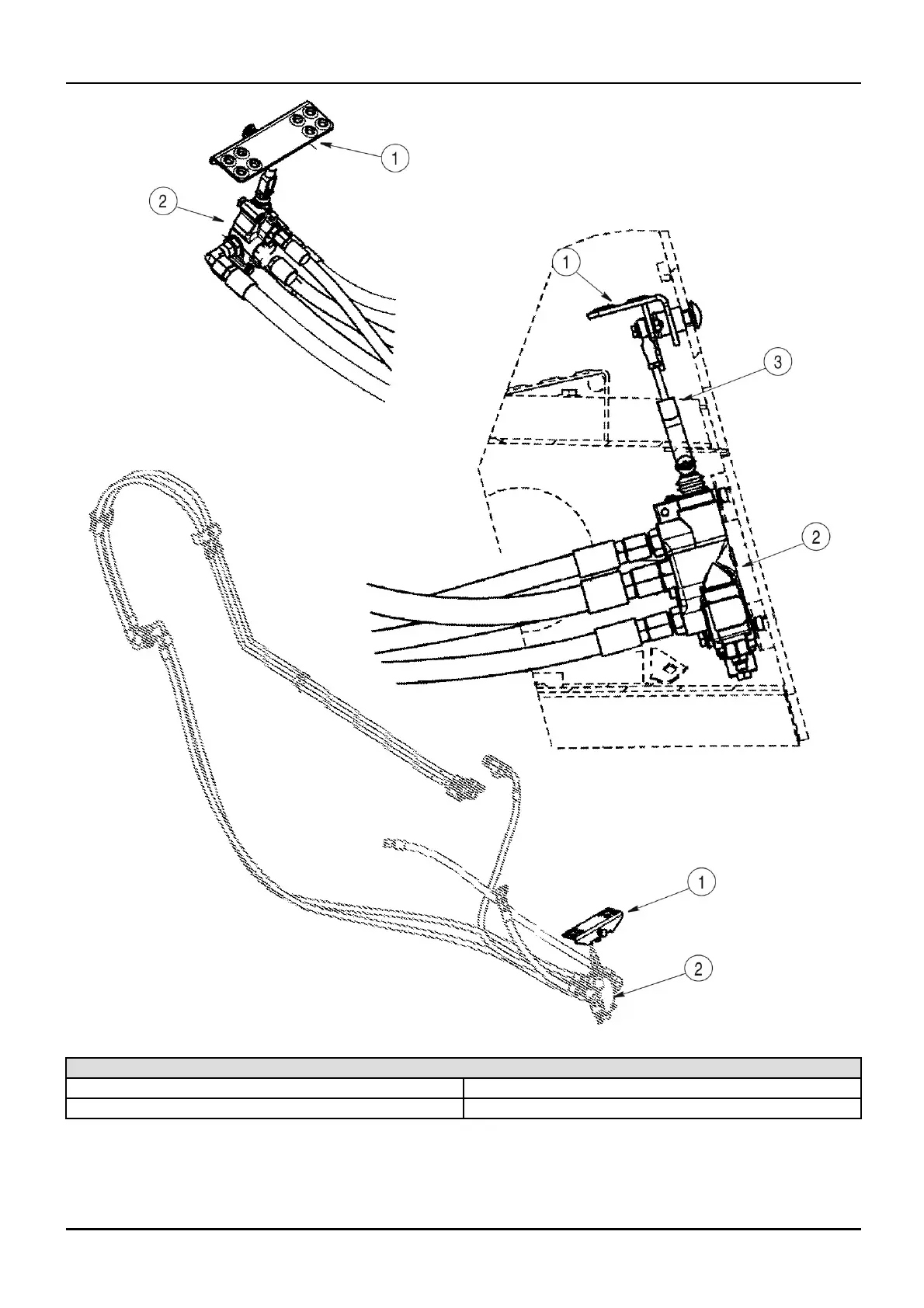 1
2
1
3
2
1
2