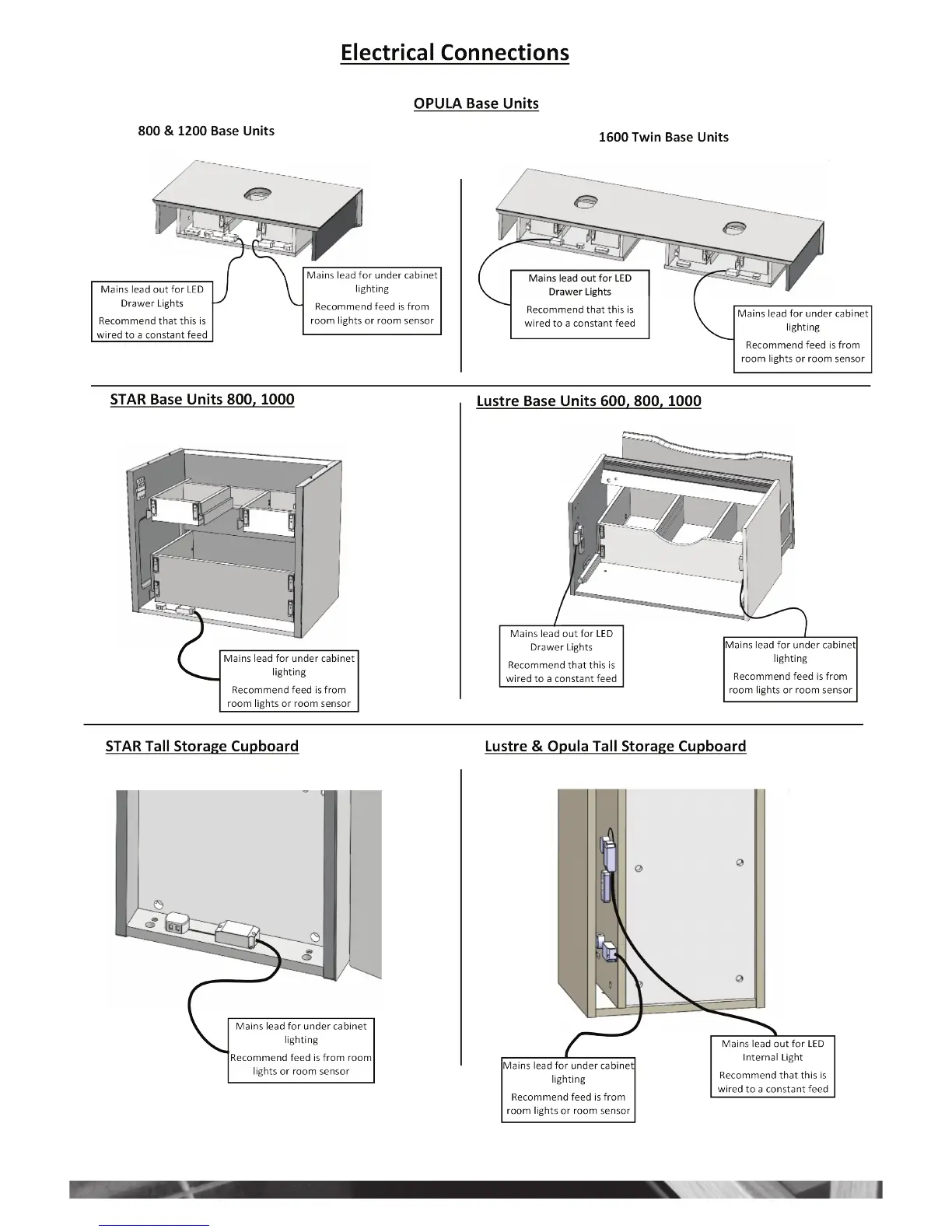 Electrical Connections

OPULA Base Units

800 & 1200 Base Units

Mains lead out for LED Drawer Lights

Recommend that this is wired to a constant feed

Mains lead for under cabinet lighting

Recommend feed is from room lights or room sensor

1600 Twin Base Units

Mains lead out for LED Drawer Lights

Recommend that this is wired to a constant feed

Mains lead for under cabinet lighting

Recommend feed is from room lights or room sensor

STAR Base Units 800, 1000

Mains lead for under cabinet lighting

Recommend feed is from room lights or room sensor

Lustre Base Units 600, 800, 1000

Mains lead out for LED Drawer Lights

Recommend that this is wired to a constant feed

Mains lead for under cabinet lighting

Recommend feed is from room lights or room sensor

STAR Tall Storage Cupboard

Mains lead for under cabinet lighting

Recommend feed is from room lights or room sensor

Lustre & Opula Tall Storage Cupboard

Mains lead for under cabinet lighting

Recommend feed is from room lights or room sensor

Mains lead out for LED Internal Light

Recommend that this is wired to a constant feed