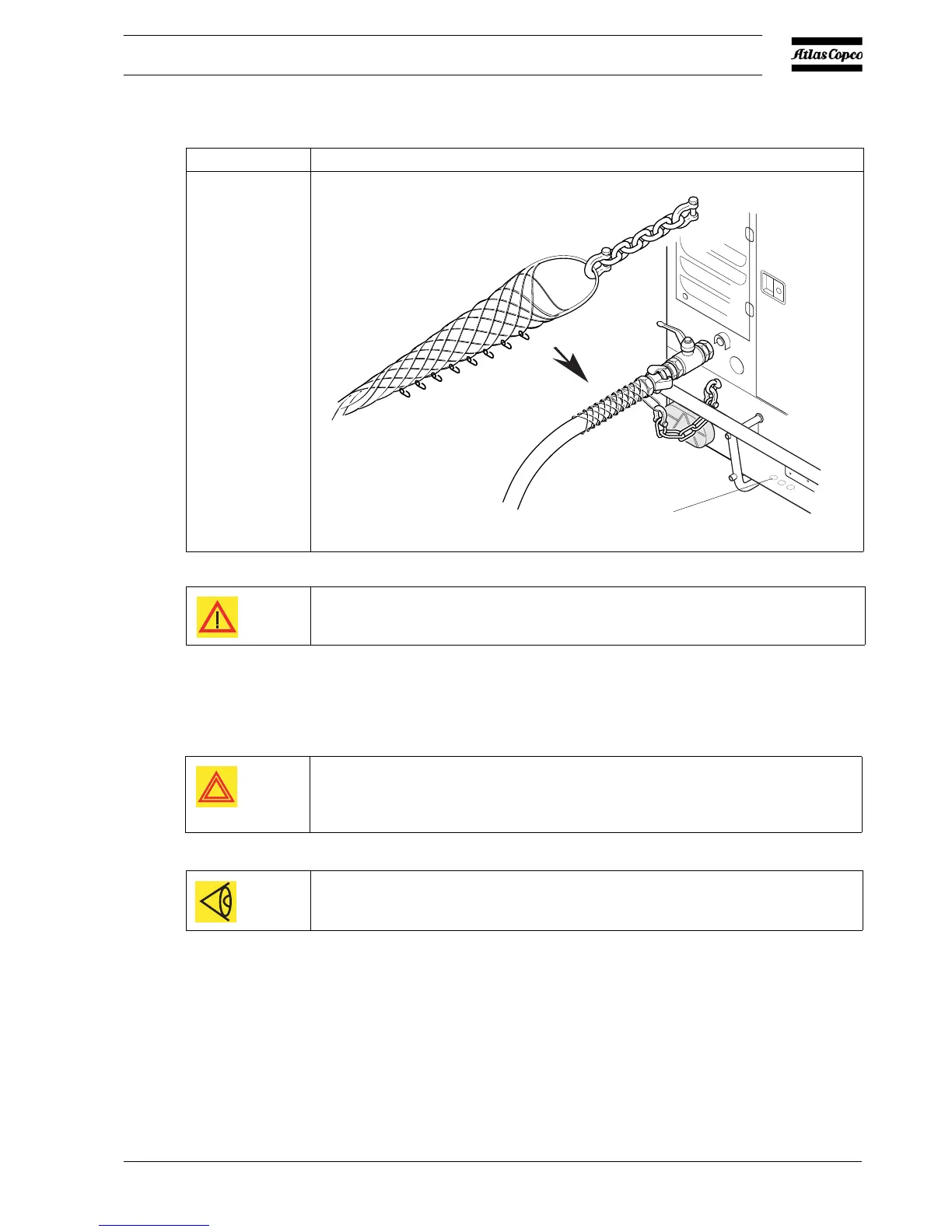 Atlas Copco