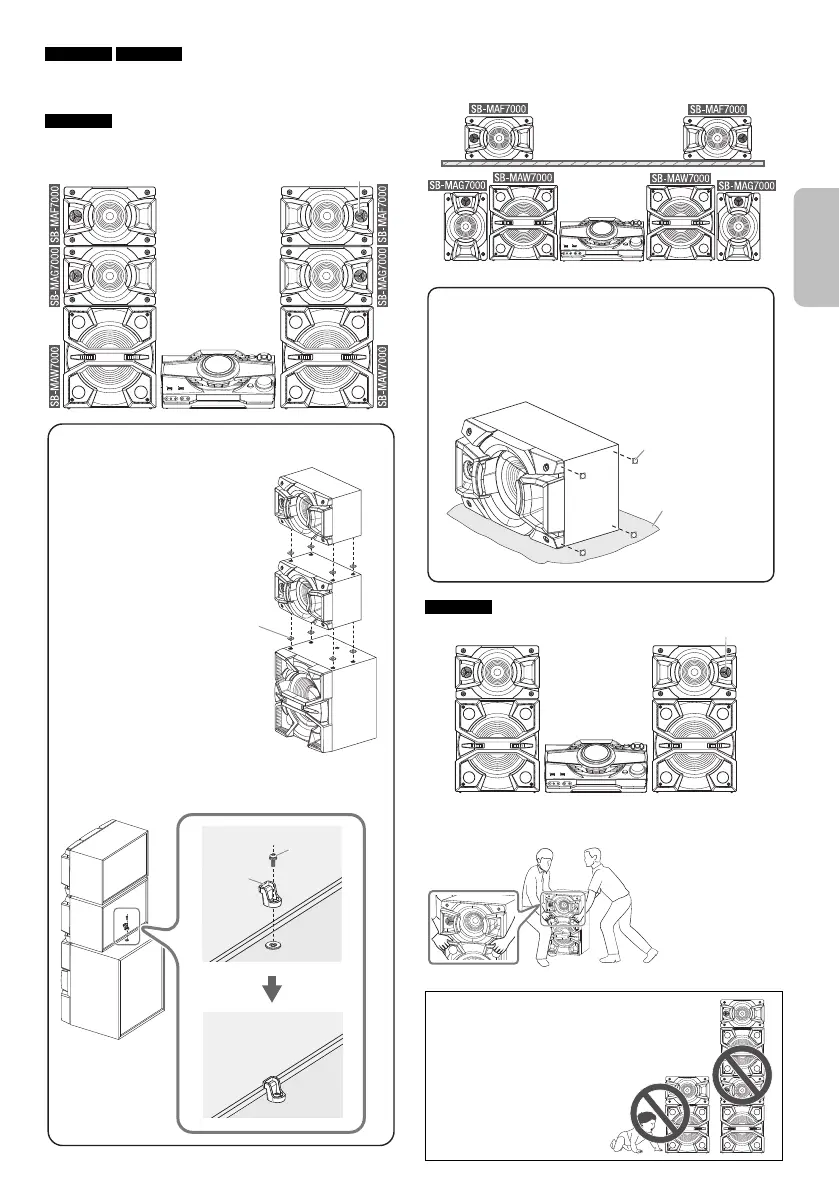 SB-MAF7000

SB-MAG7000

SB-MAW7000

SB-MAF7000

SB-MAG7000

SB-MAW7000

SB-MAF7000

SB-MAF7000

SB-MAG7000

SB-MAW7000

SB-MAW7000

SB-MAG7000