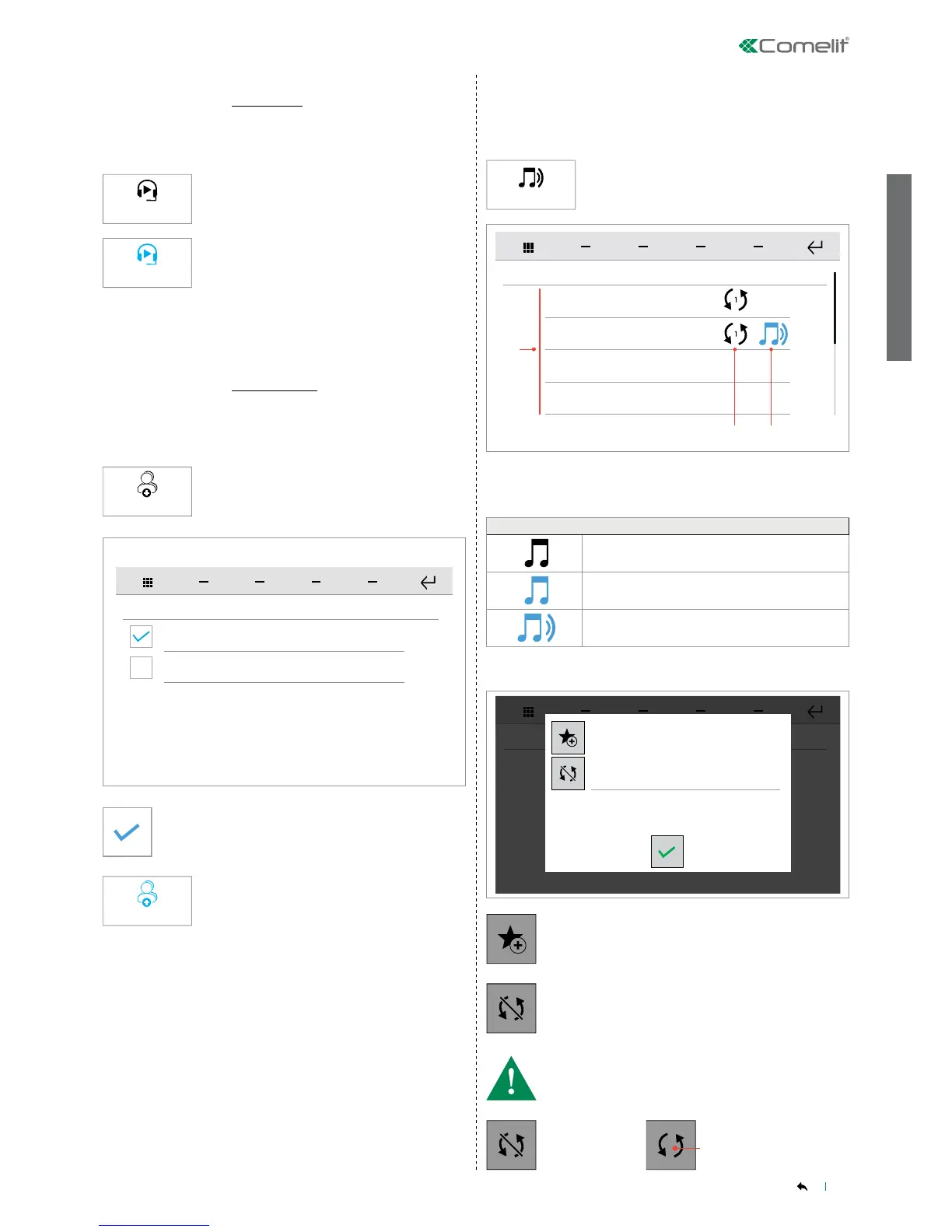 Comelit