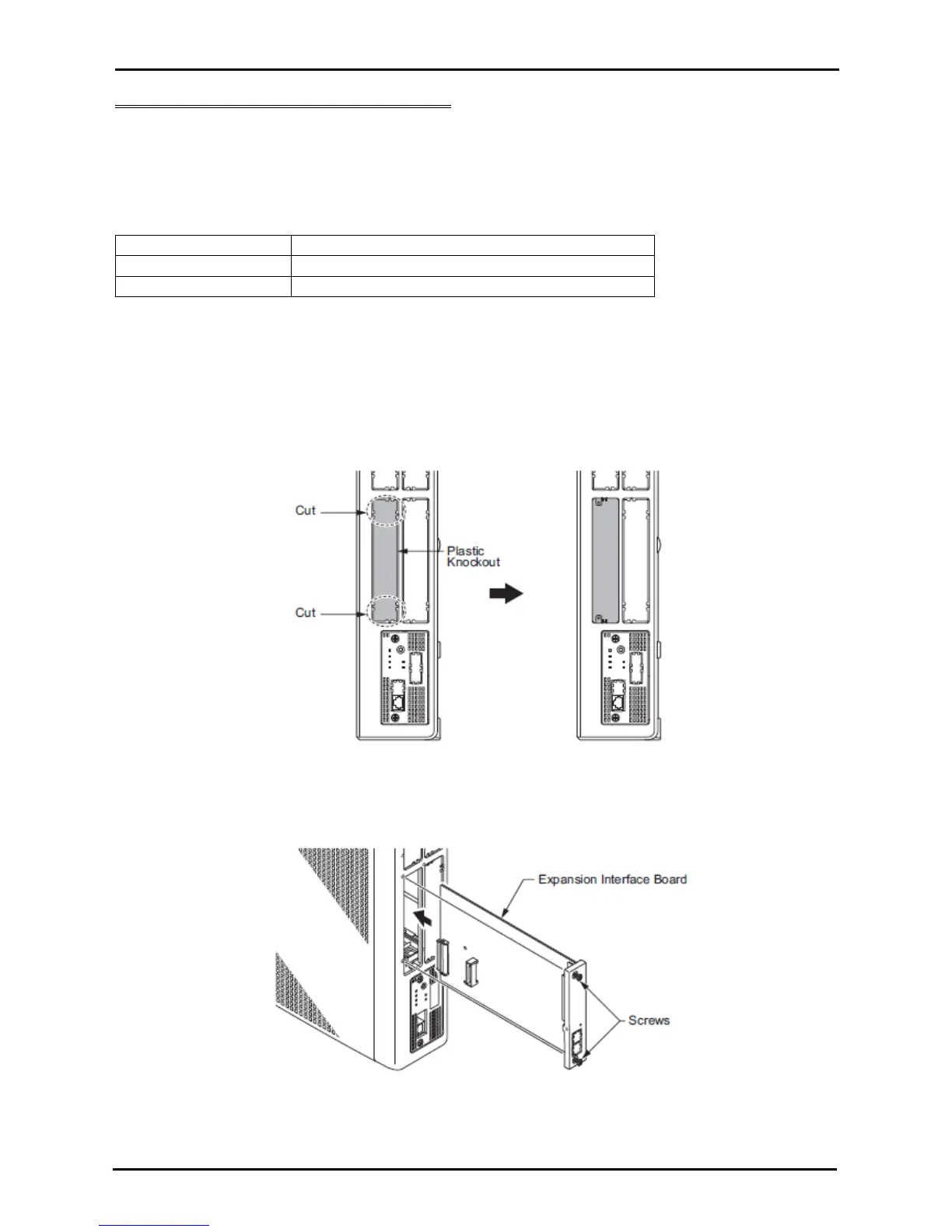 Cut

Plastic Knockout

Cut

Expansion Interface Board

Screws